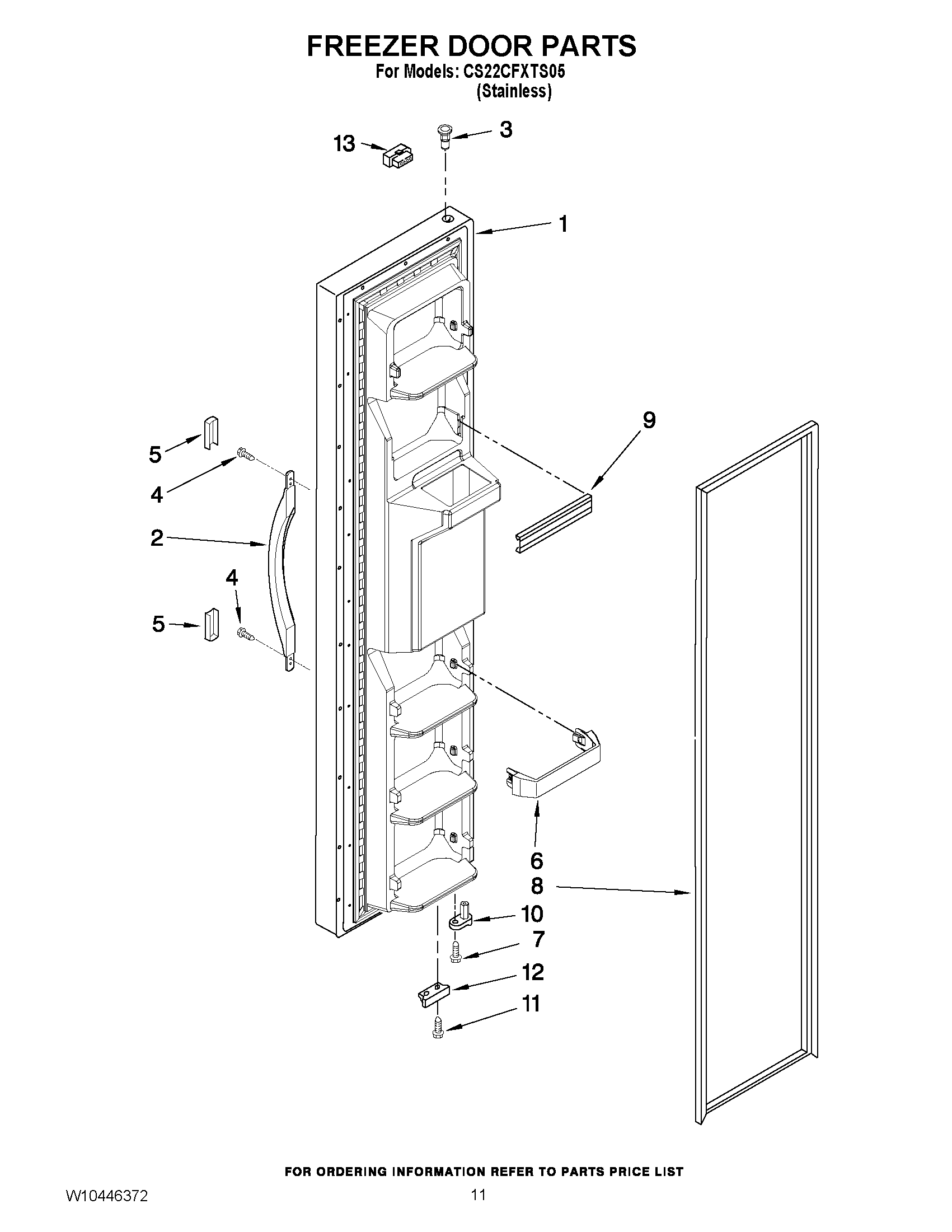 FREEZER DOOR PARTS
For Models: CS22CFXTS05
(Stainless)

13
3
1
9
5
4
2
4
5
6
8
10
7
12
11

FOR ORDERING INFORMATION REFER TO PARTS PRICE LIST

W10446372
11