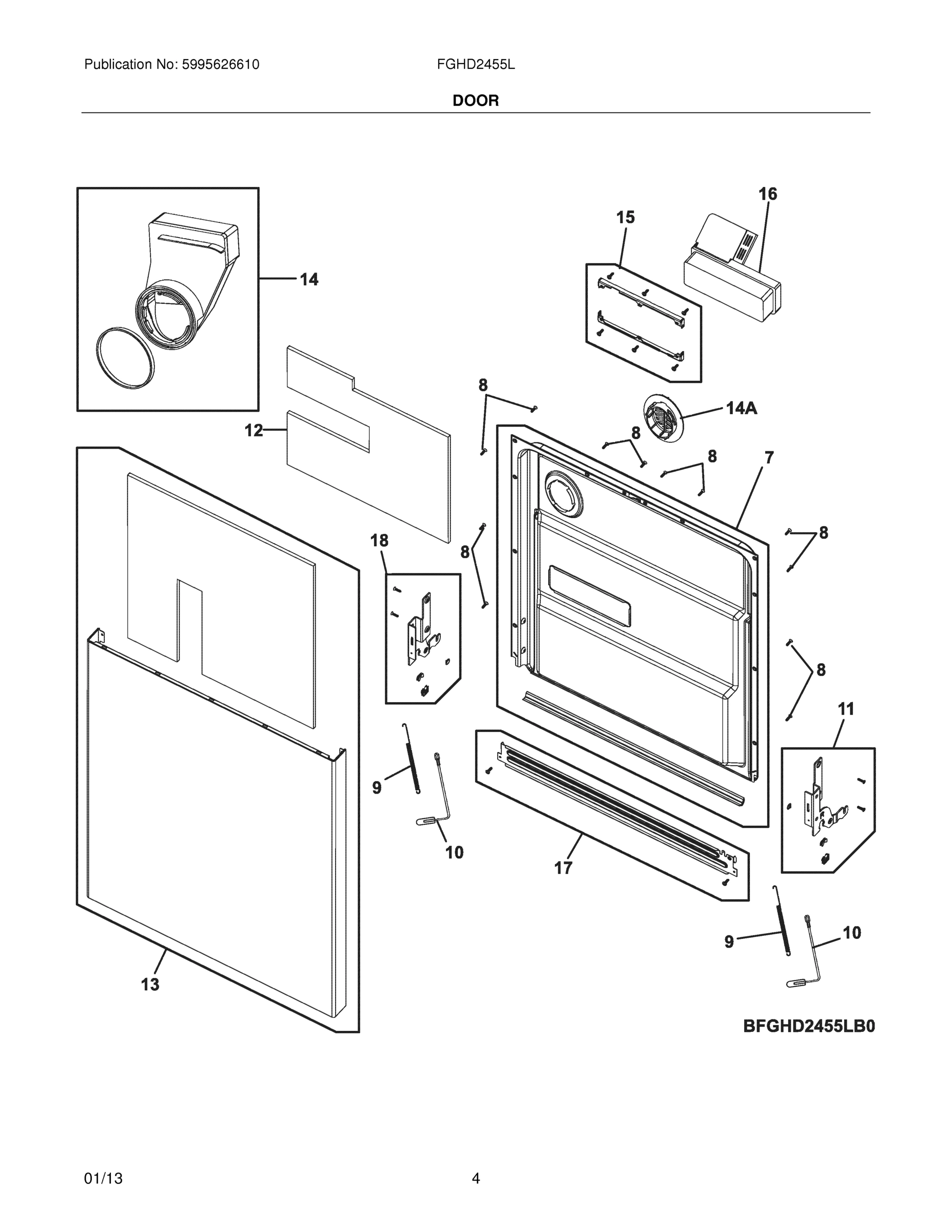 Publication No: 5995626610
FGHD2455L

DOOR

16
15
14
8
14A
12
8
8
7
18
8
8
8
11
9
10
17
9
10
13

BFGHD2455LB0

01/13
4