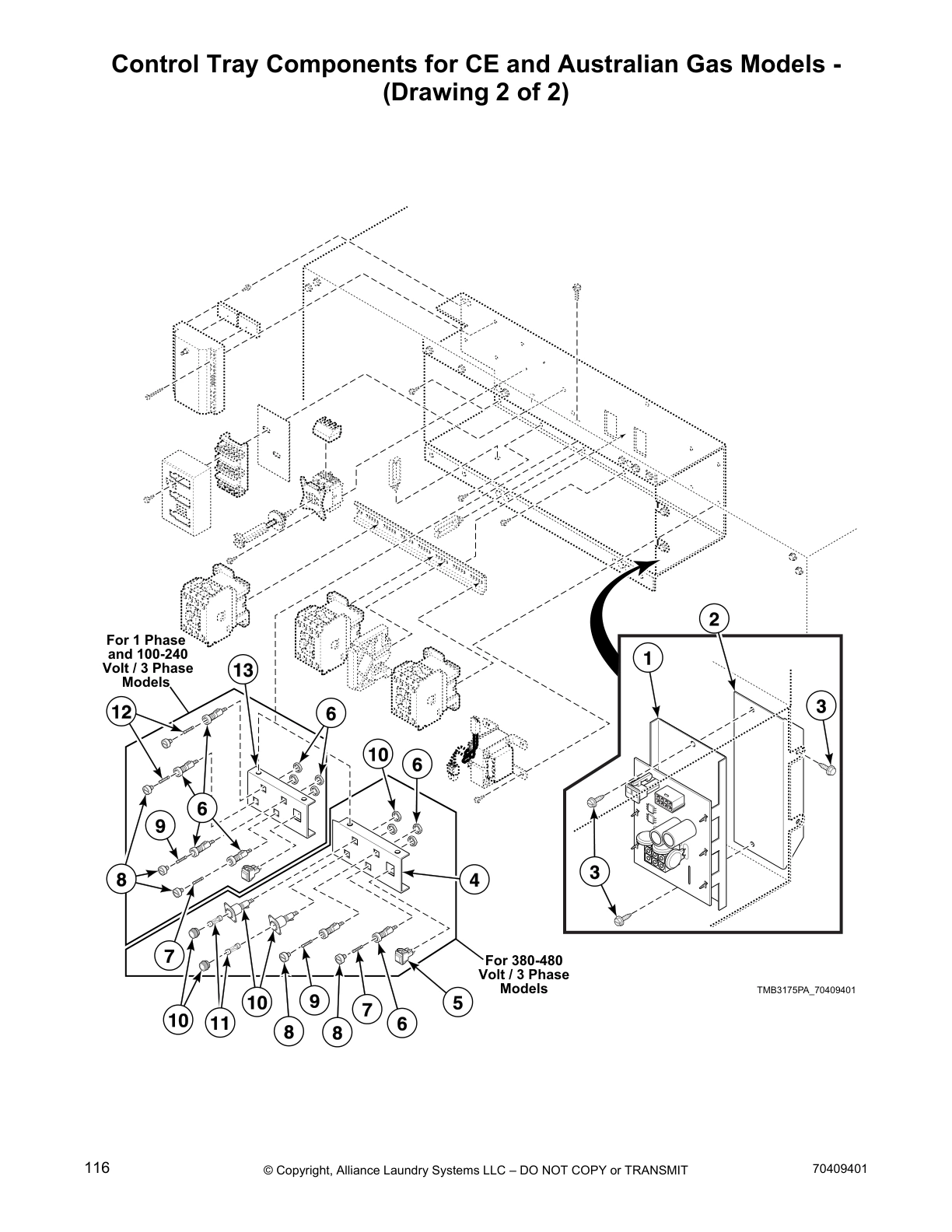 Control Tray Components for CE and Australian Gas Models - (Drawing 2 of 2)

For 1 Phase and 100-240 Volt / 3 Phase Models

13

12

6

10

6

6

9

8

4

7

10

11

10

9

8

8

7

6

5

For 380-480 Volt / 3 Phase Models

2

1

3

3

TMB3175PA_70409401

116

© Copyright, Alliance Laundry Systems LLC – DO NOT COPY or TRANSMIT

70409401