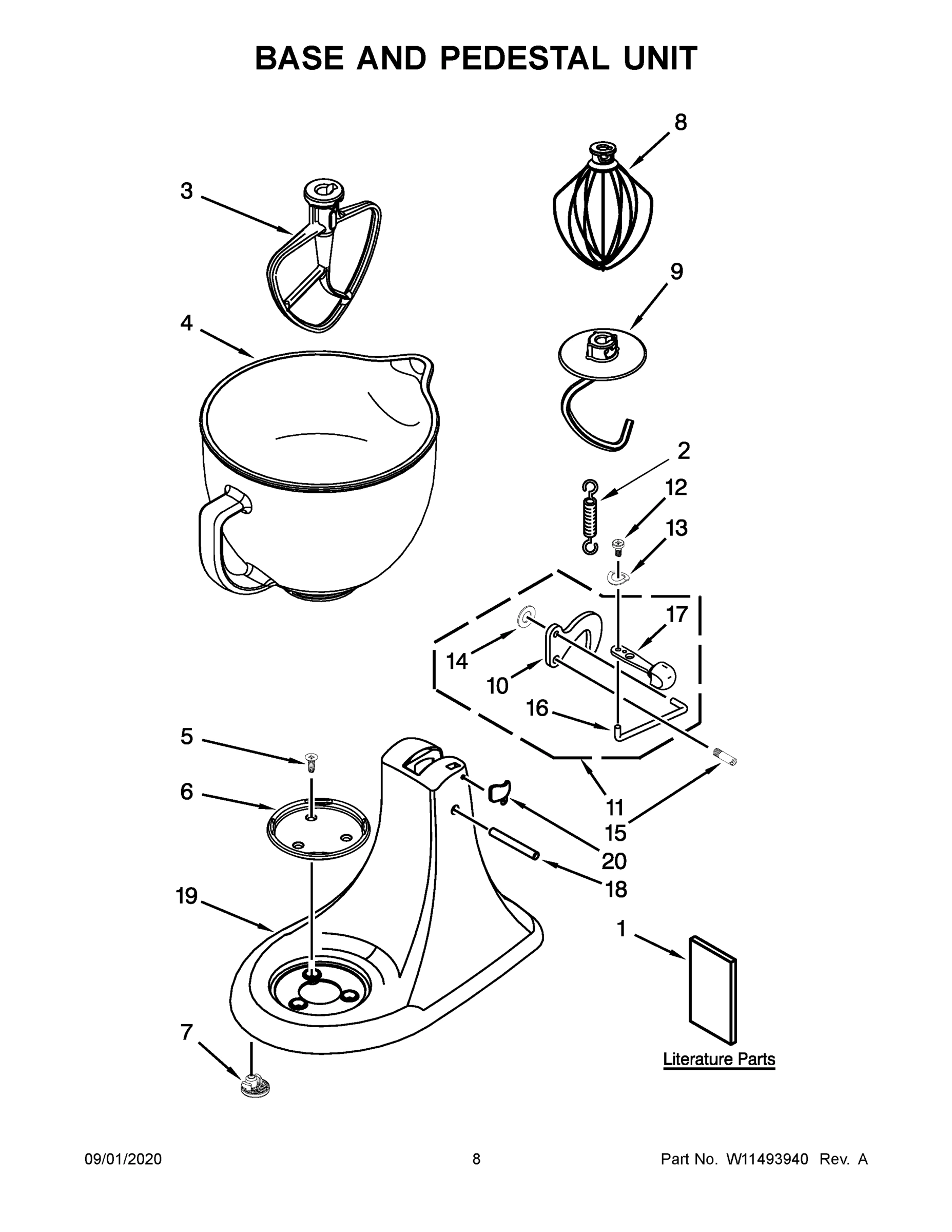 BASE AND PEDESTAL UNIT

8

3

9

4

2

12

13

17

14

10

16

5

6

11

15

20

18

19

1

7

Literature Parts

09/01/2020 8 Part No. W11493940 Rev. A