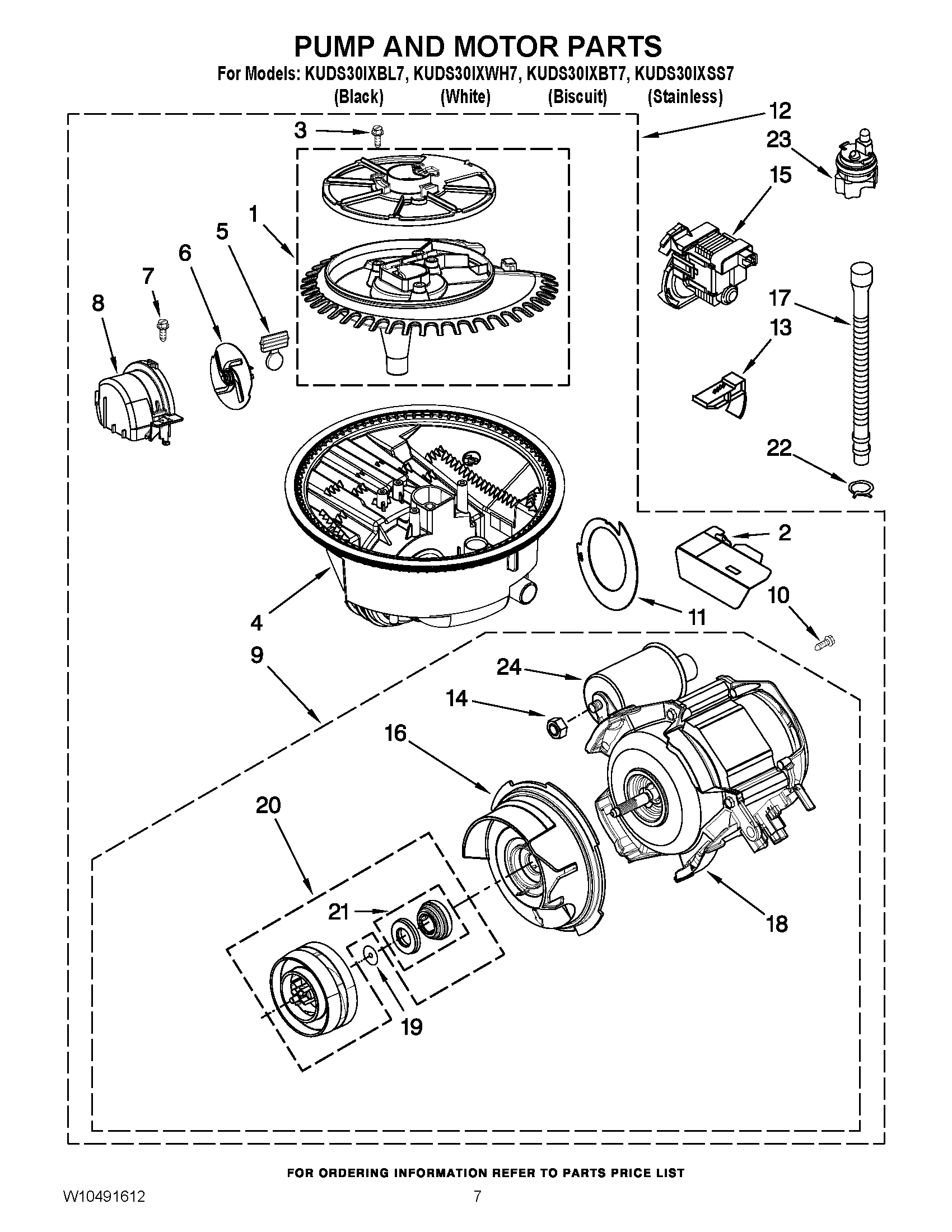 PUMP AND MOTOR PARTS

For Models: KUDS30IXBL7, KUDS30IXWH7, KUDS30IXBT7, KUDS30IXSS7
(Black) (White) (Biscuit) (Stainless)

3
12
23
15
1
5
6
7
8
17
13
22
2
10
4
11
9
24
14
16
20
21
18
19

FOR ORDERING INFORMATION REFER TO PARTS PRICE LIST

W10491612

7