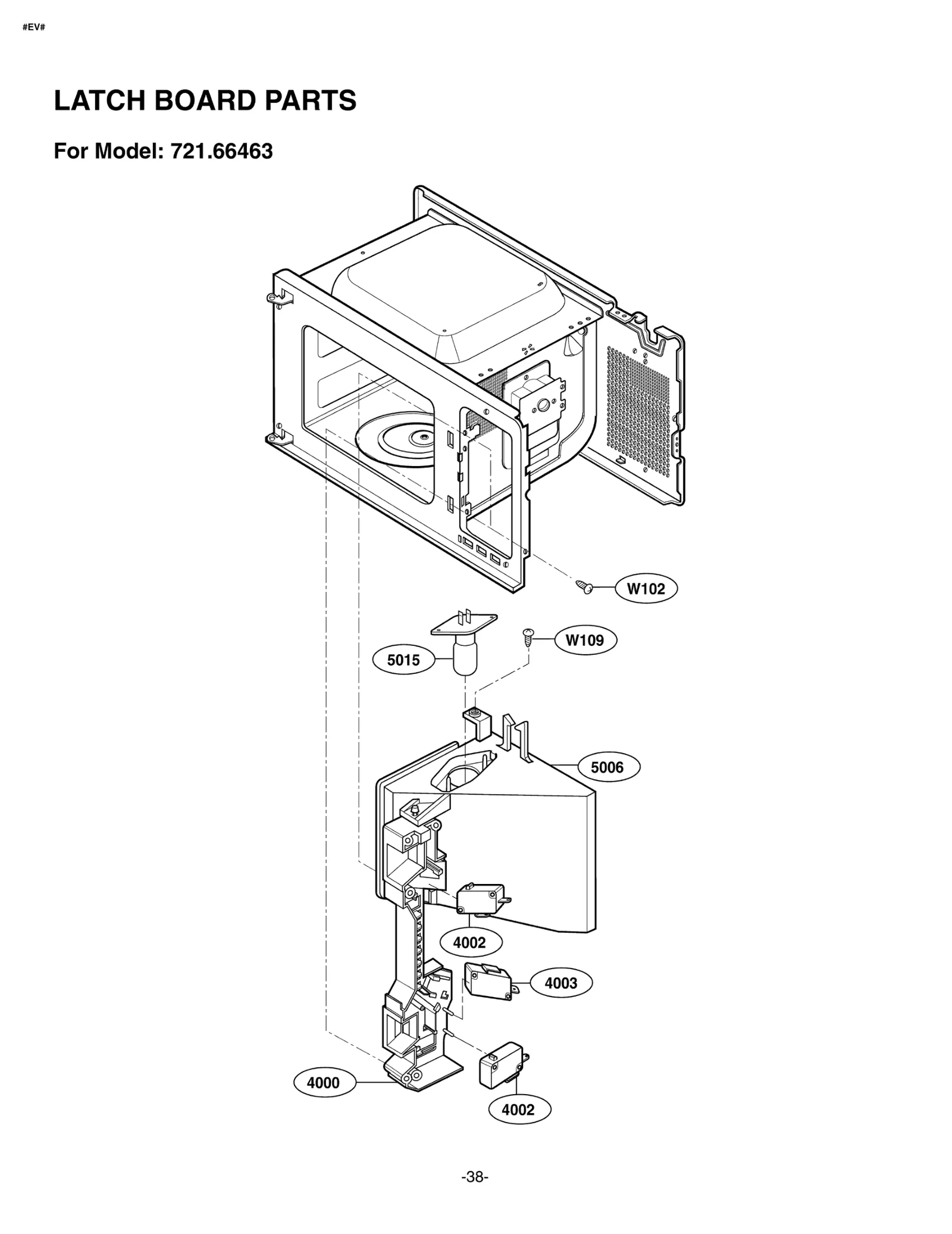 #EV#

LATCH BOARD PARTS

For Model: 721.66463

W102

W109

5015

5006

4002

4003

4000

4002

-38-