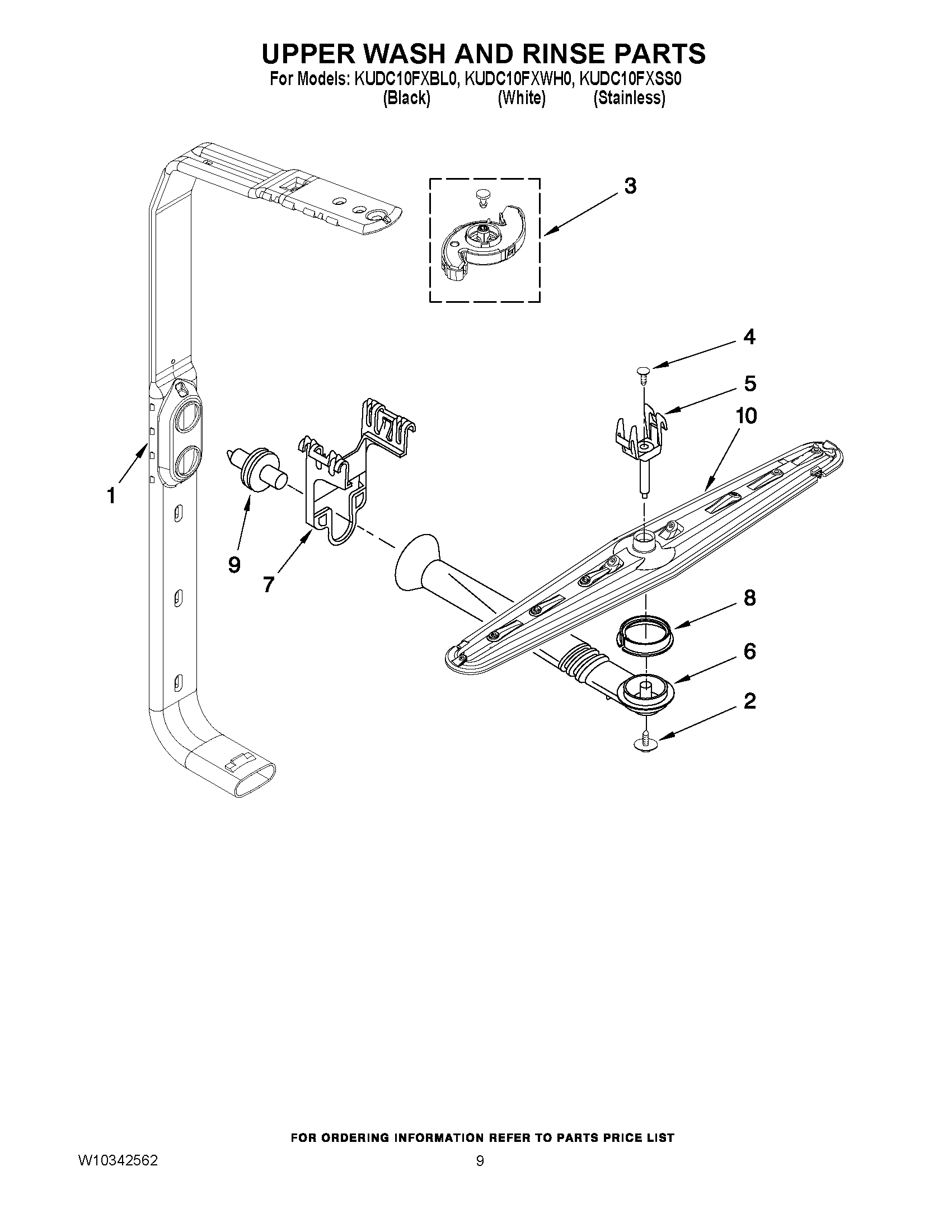 UPPER WASH AND RINSE PARTS
For Models: KUDC10FXBL0, KUDC10FXWH0, KUDC10FXSS0
(Black) (White) (Stainless)

3

4

5

10

1

9

7

8

6

2

FOR ORDERING INFORMATION REFER TO PARTS PRICE LIST

W10342562

9