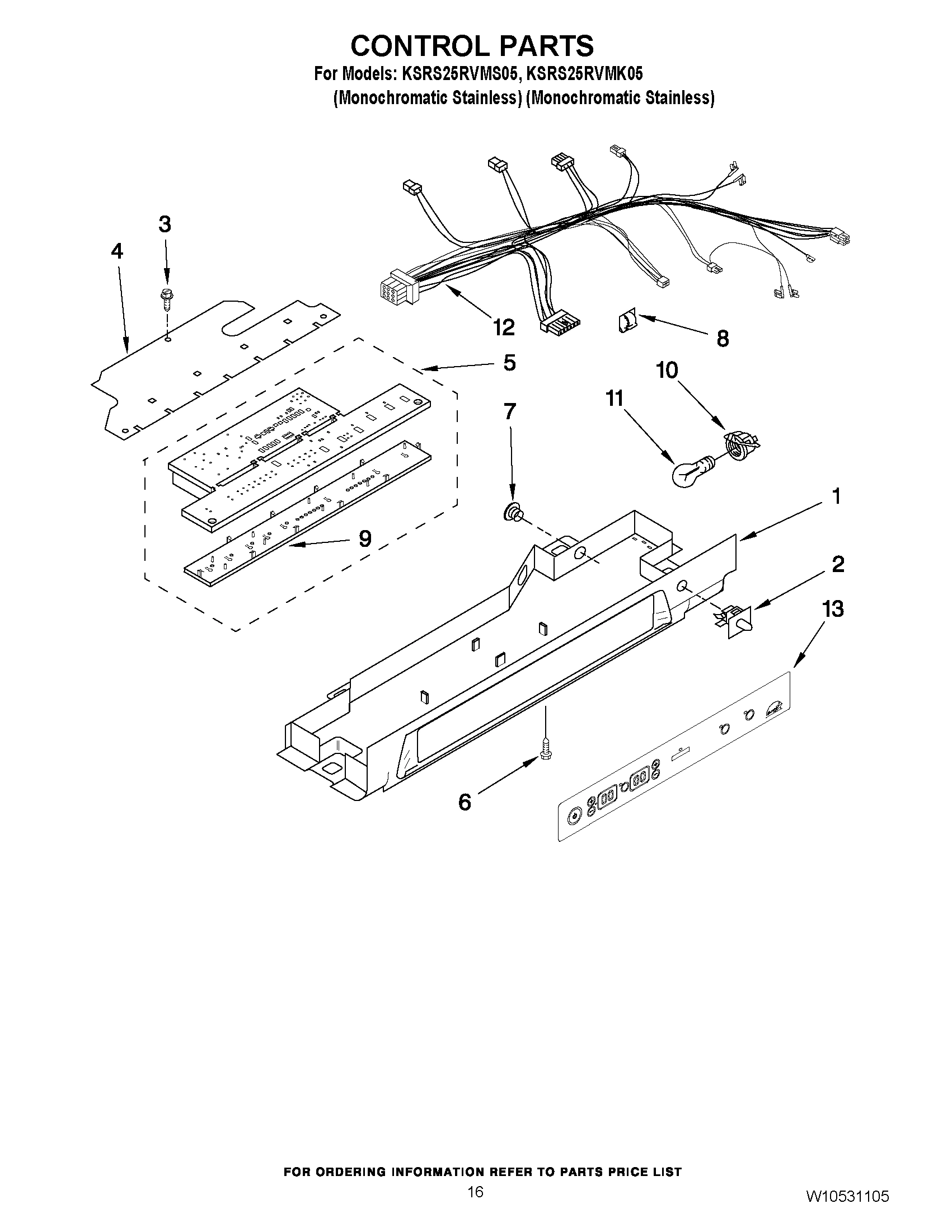 CONTROL PARTS

For Models: KSRS25RVMS05, KSRS25RVMK05
(Monochromatic Stainless) (Monochromatic Stainless)

3
4
12
8
5
10
11
7
1
9
2
13
6

FOR ORDERING INFORMATION REFER TO PARTS PRICE LIST

16

W10531105