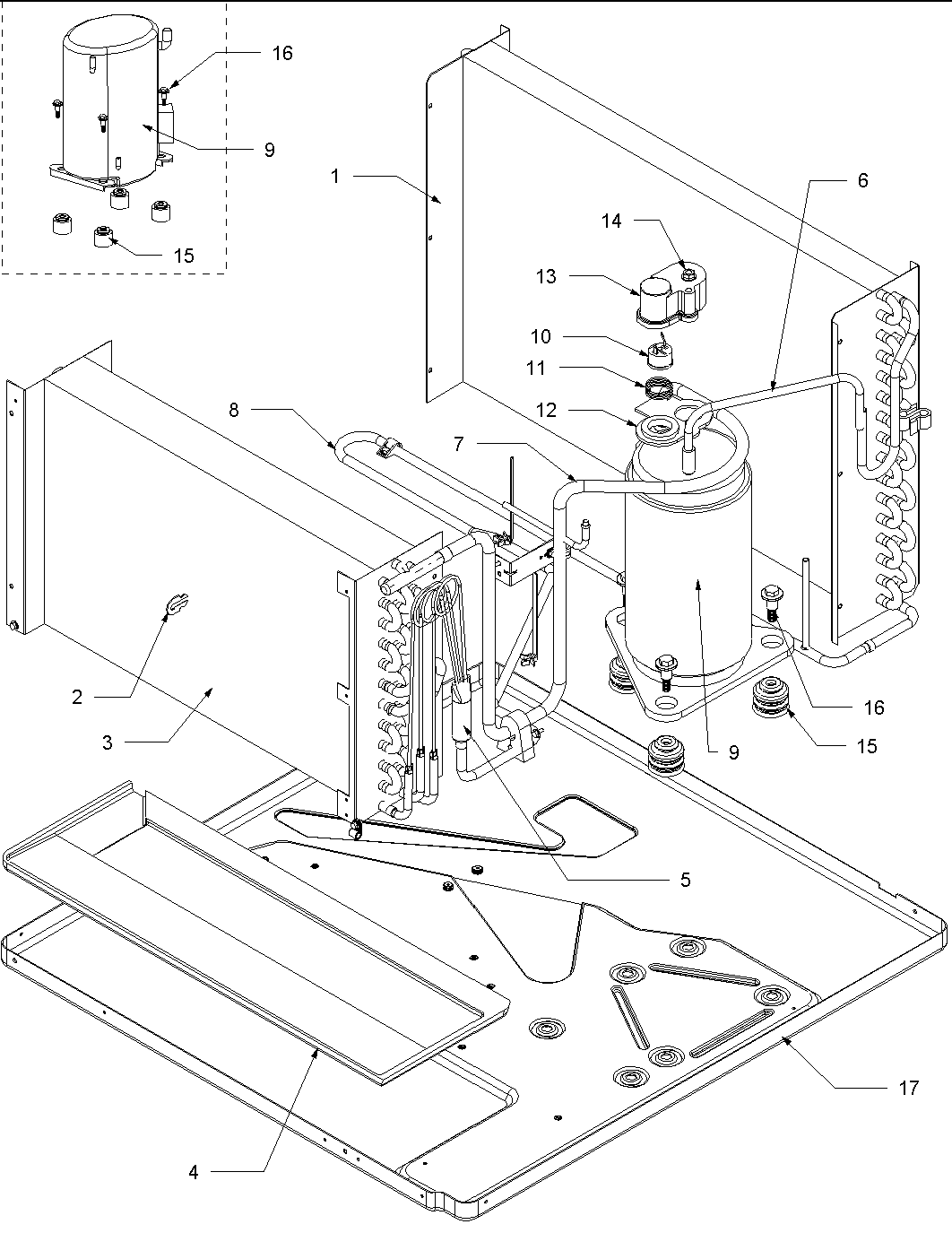 16
9
15
1
6
14
13
10
11
12
8
7
2
3
16
15
9
5
17
4