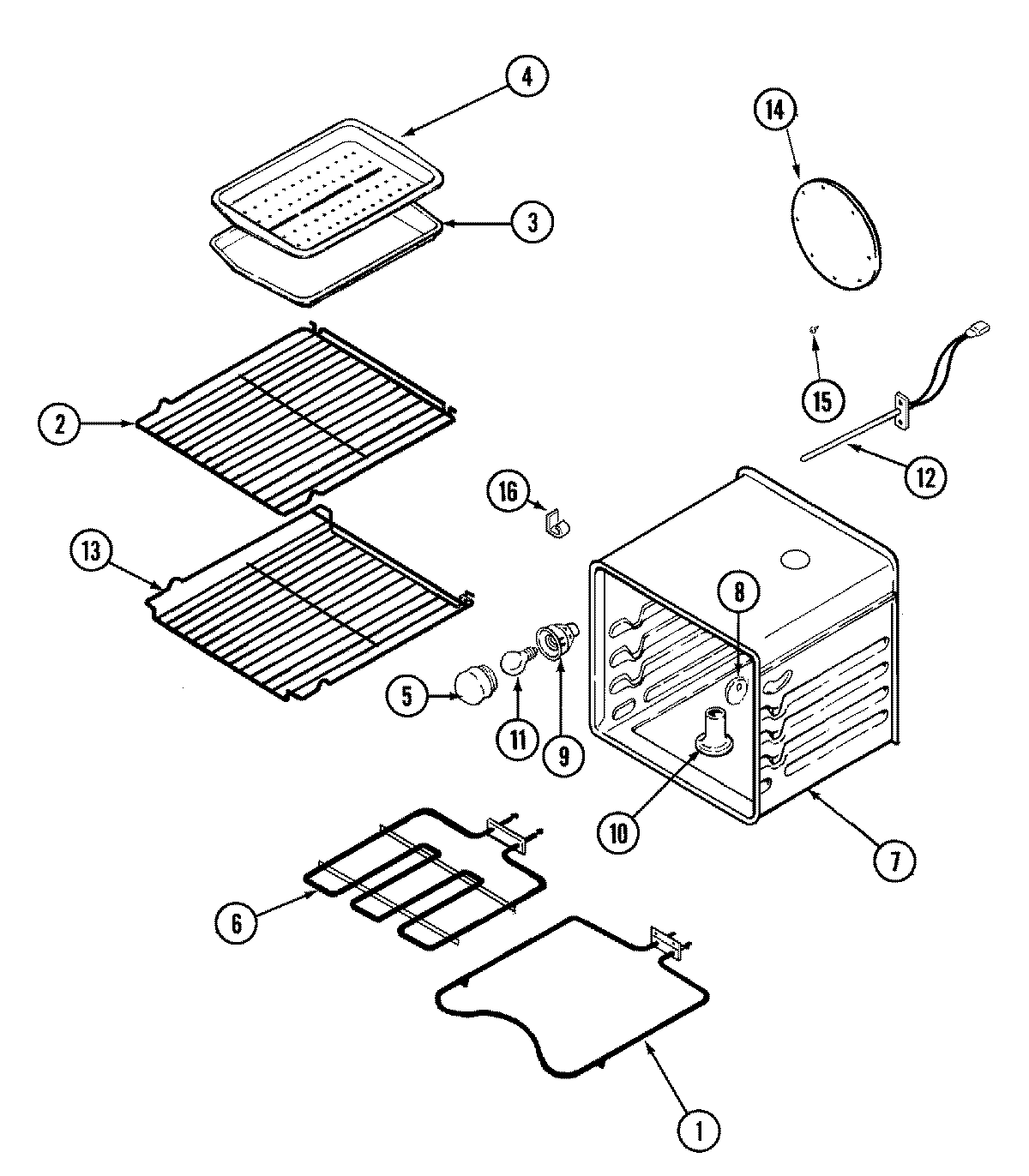 4
14
3
15
2
12
16
13
8
5
11
9
10
7
6
1