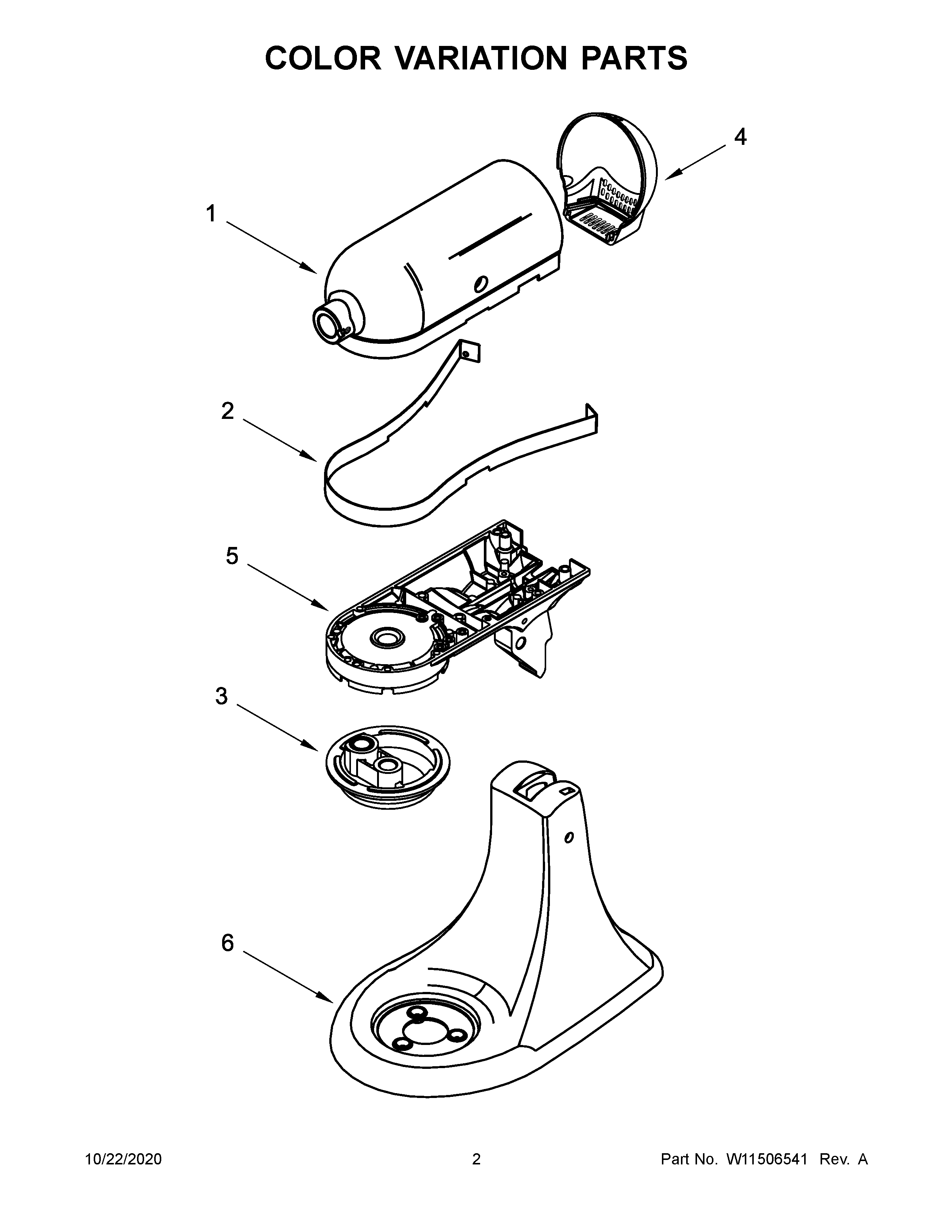 COLOR VARIATION PARTS

4

1

2

5

3

6

10/22/2020

2

Part No. W11506541 Rev. A