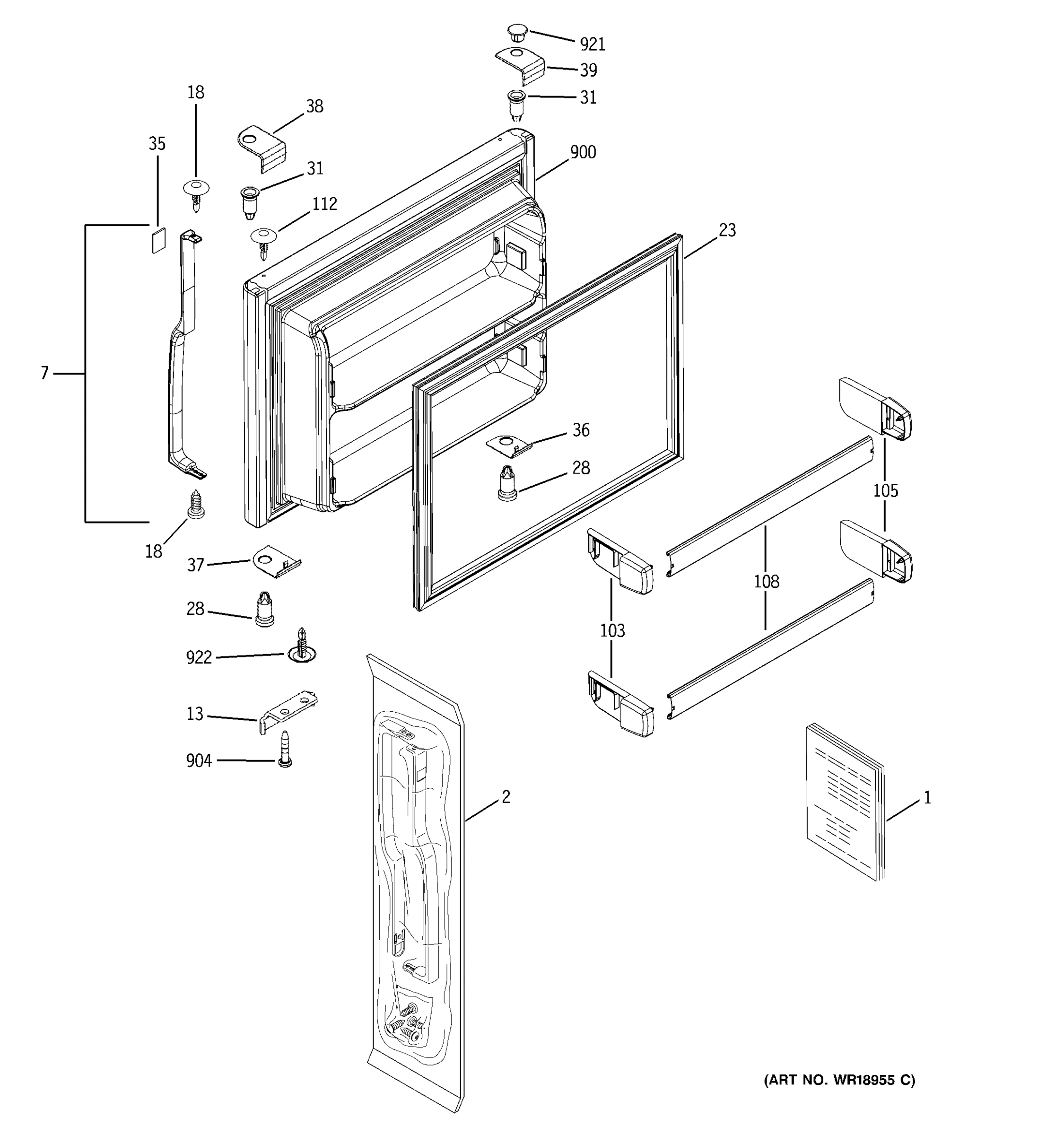 921
39
31
18
38
35
31
900
112
23
7
36
28
105
18
37
108
28
103
922
13
904
2
1
(ART NO. WR18955 C)