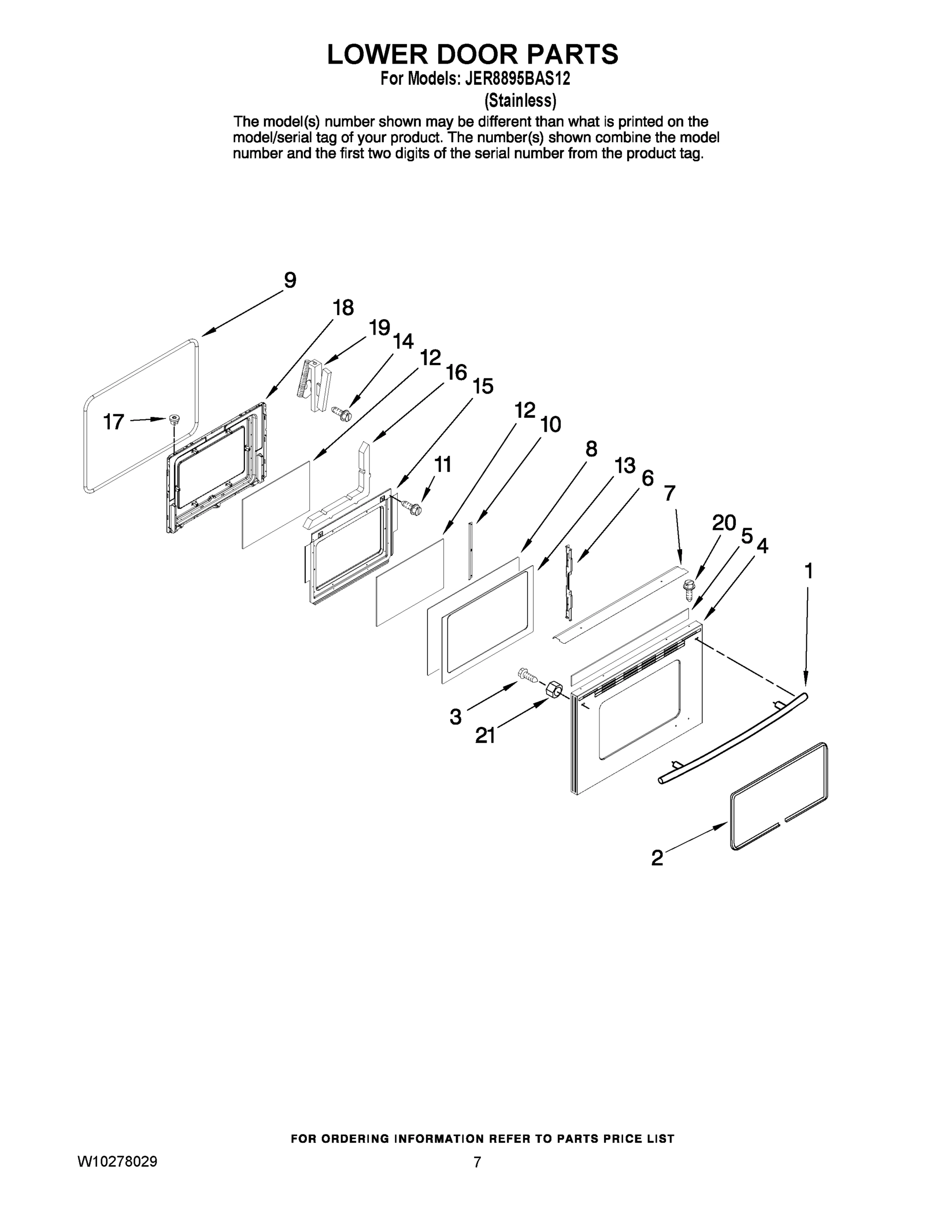 LOWER DOOR PARTS
For Models: JER8895BAS12
(Stainless)

The model(s) number shown may be different than what is printed on the model/serial tag of your product. The number(s) shown combine the model number and the first two digits of the serial number from the product tag.

9
18
19
14
12
16
15
17
12
10
11
8
13
6
7
20
5
4
1
3
21
2

FOR ORDERING INFORMATION REFER TO PARTS PRICE LIST

W10278029
7