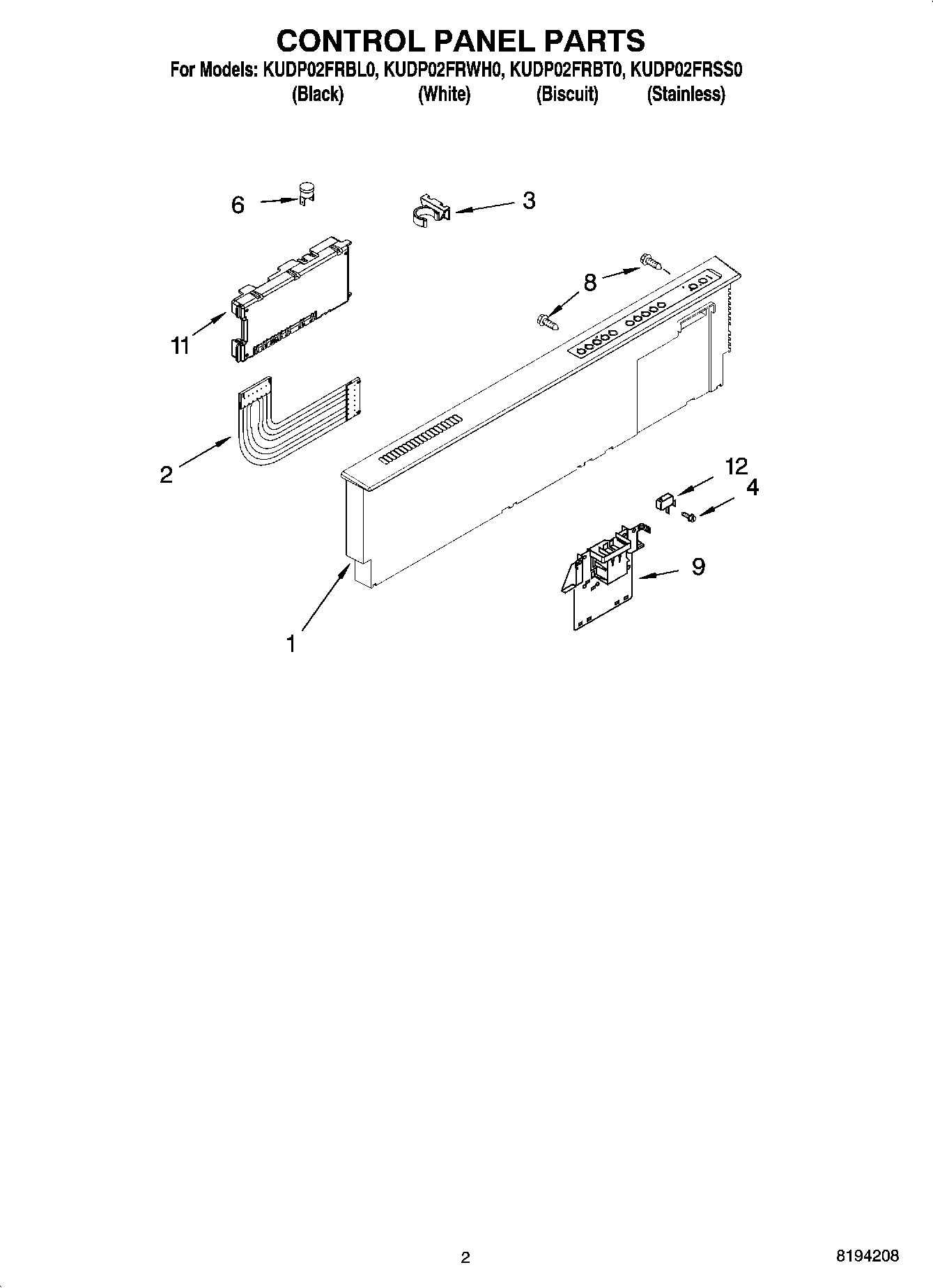 CONTROL PANEL PARTS

For Models: KUDP02FRBL0, KUDP02FRWH0, KUDP02FRBT0, KUDP02FRSS0
(Black) (White) (Biscuit) (Stainless)

6
3
8
11
2
12
4
9
1

2

8194208