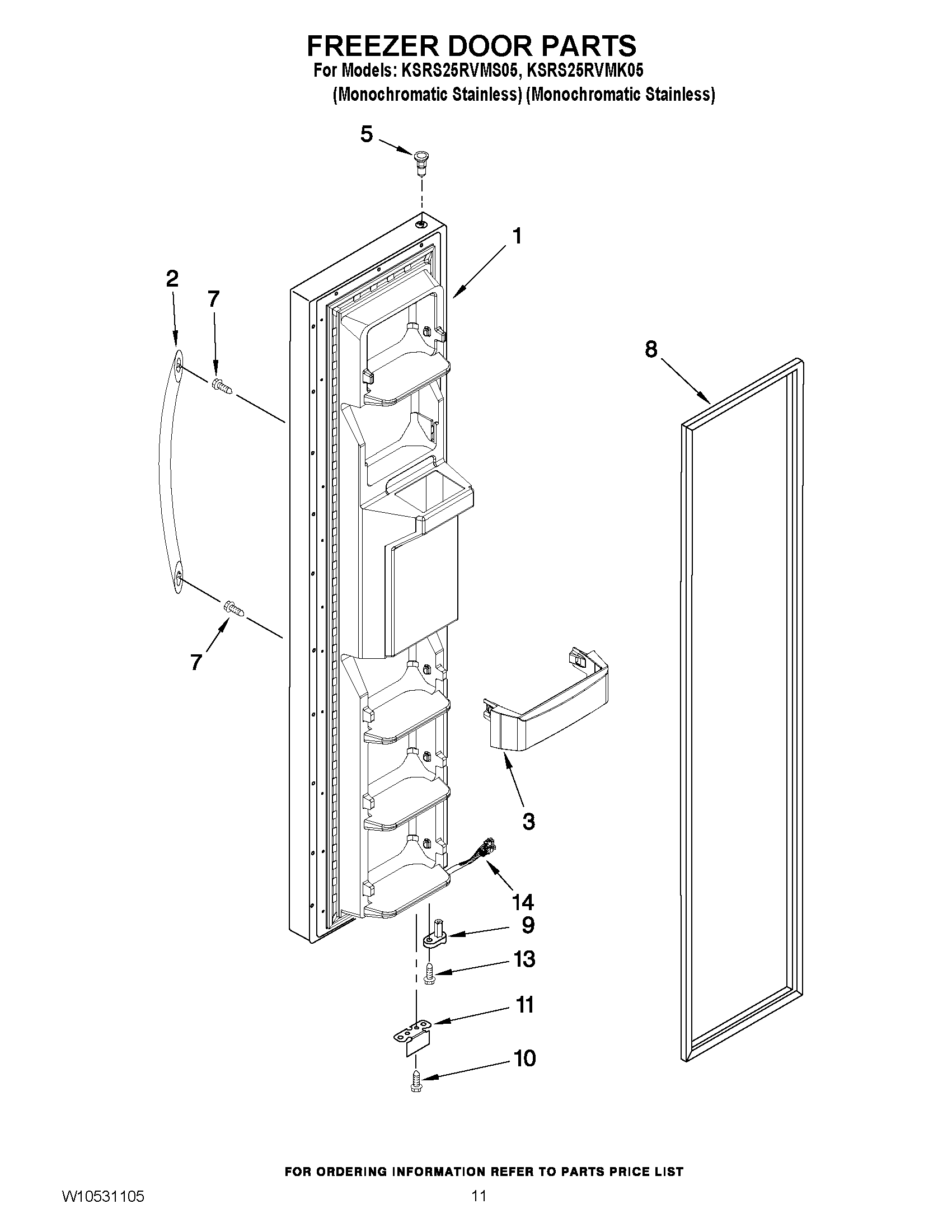 FREEZER DOOR PARTS

For Models: KSRS25RVMS05, KSRS25RVMK05
(Monochromatic Stainless) (Monochromatic Stainless)

5

1

2

7

8

7

3

14

9

13

11

10

FOR ORDERING INFORMATION REFER TO PARTS PRICE LIST

W10531105

11