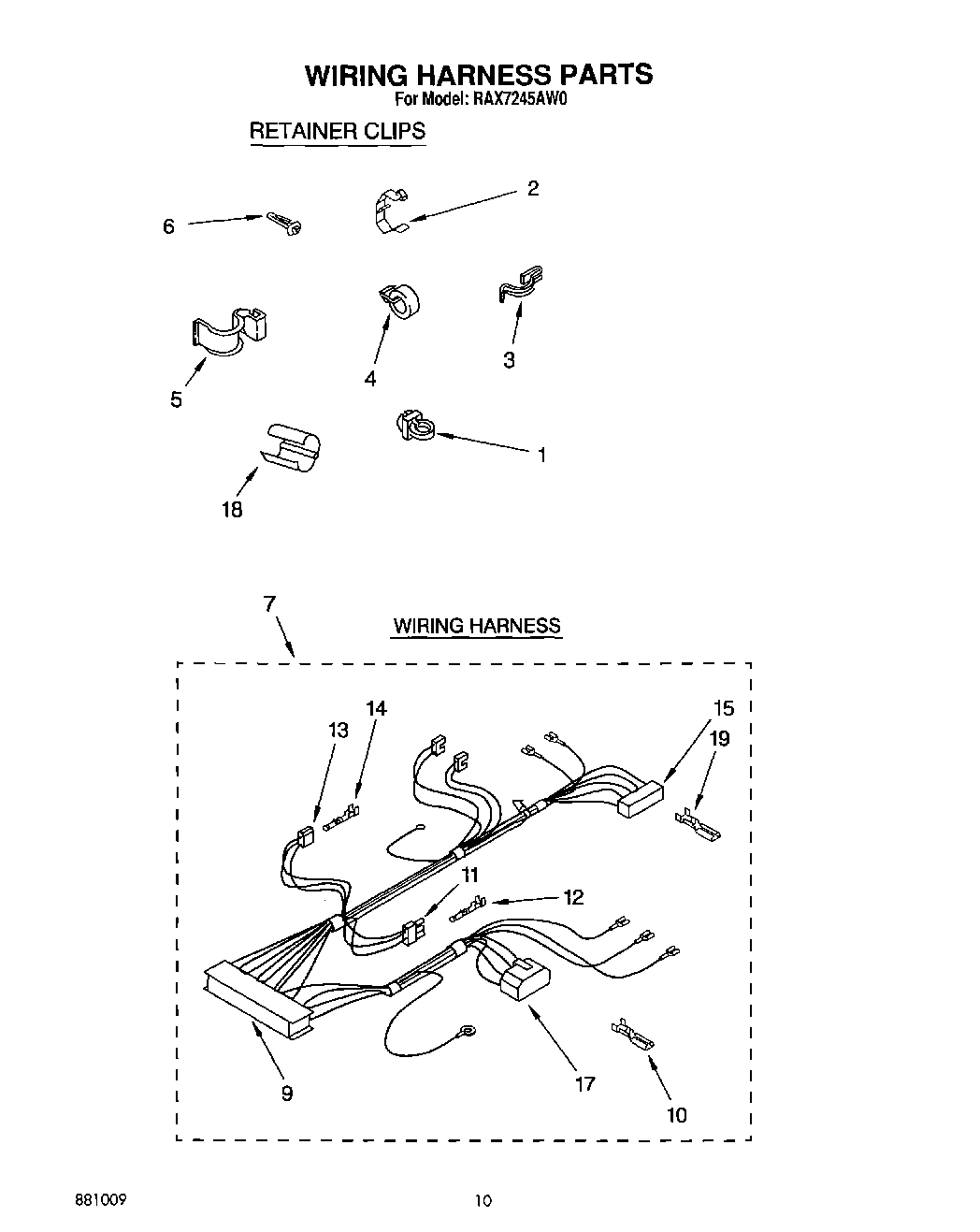 WIRING HARNESS PARTS
For Model: RAX7245AW0

RETAINER CLIPS

6

2

5

4

3

1

18

7

WIRING HARNESS

14

13

15

19

11

12

9

17

10

881009

10