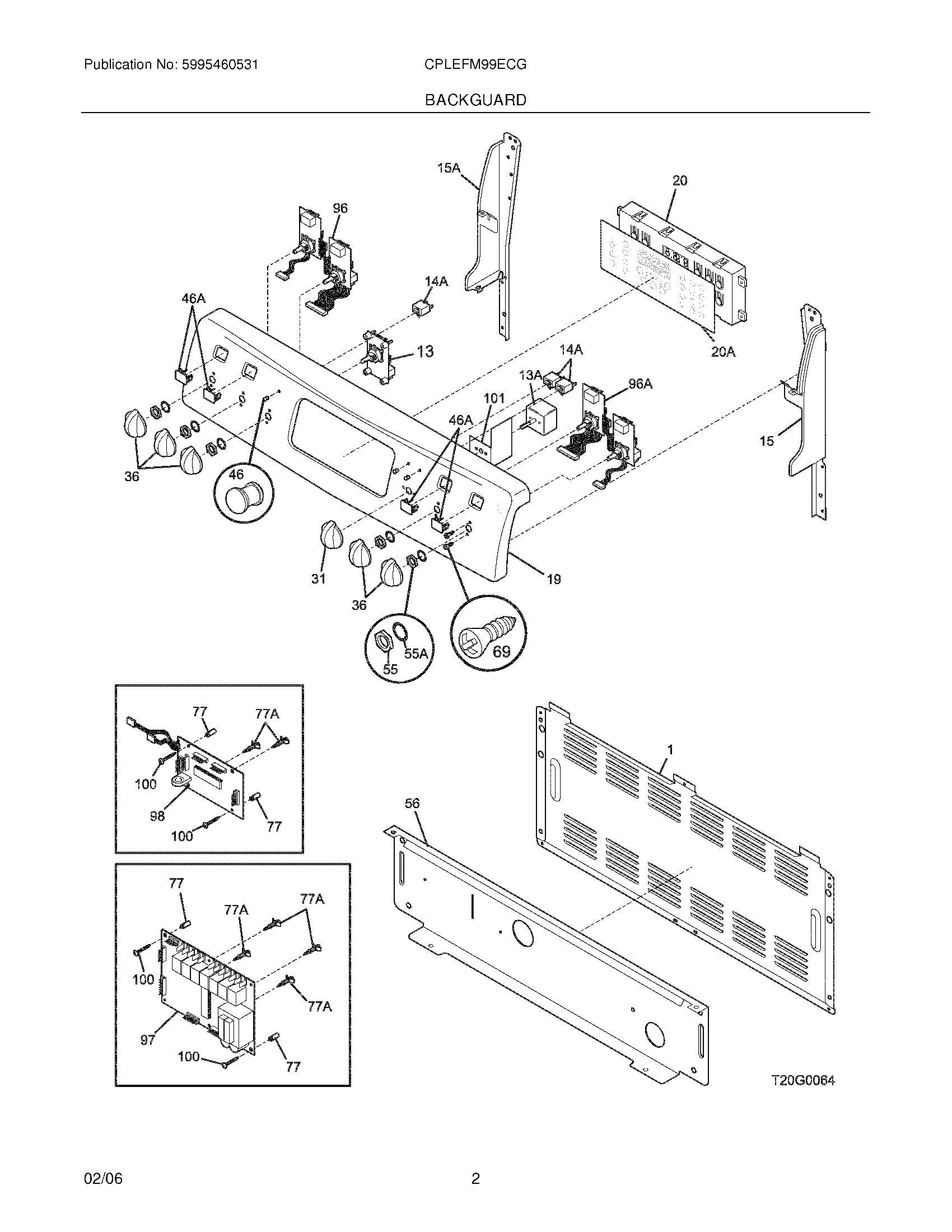 Publication No: 5995460531

CPLEFM99ECG

BACKGUARD

15A
20
96
14A
46A
13
14A
20A
13A
96A
101
46A
15
36
46
31
19
36
55
55A
69

77
77A
100
98
77
100

1
56

77
77A
77A
100
77A
97
100
77

T20G0064

02/06

2