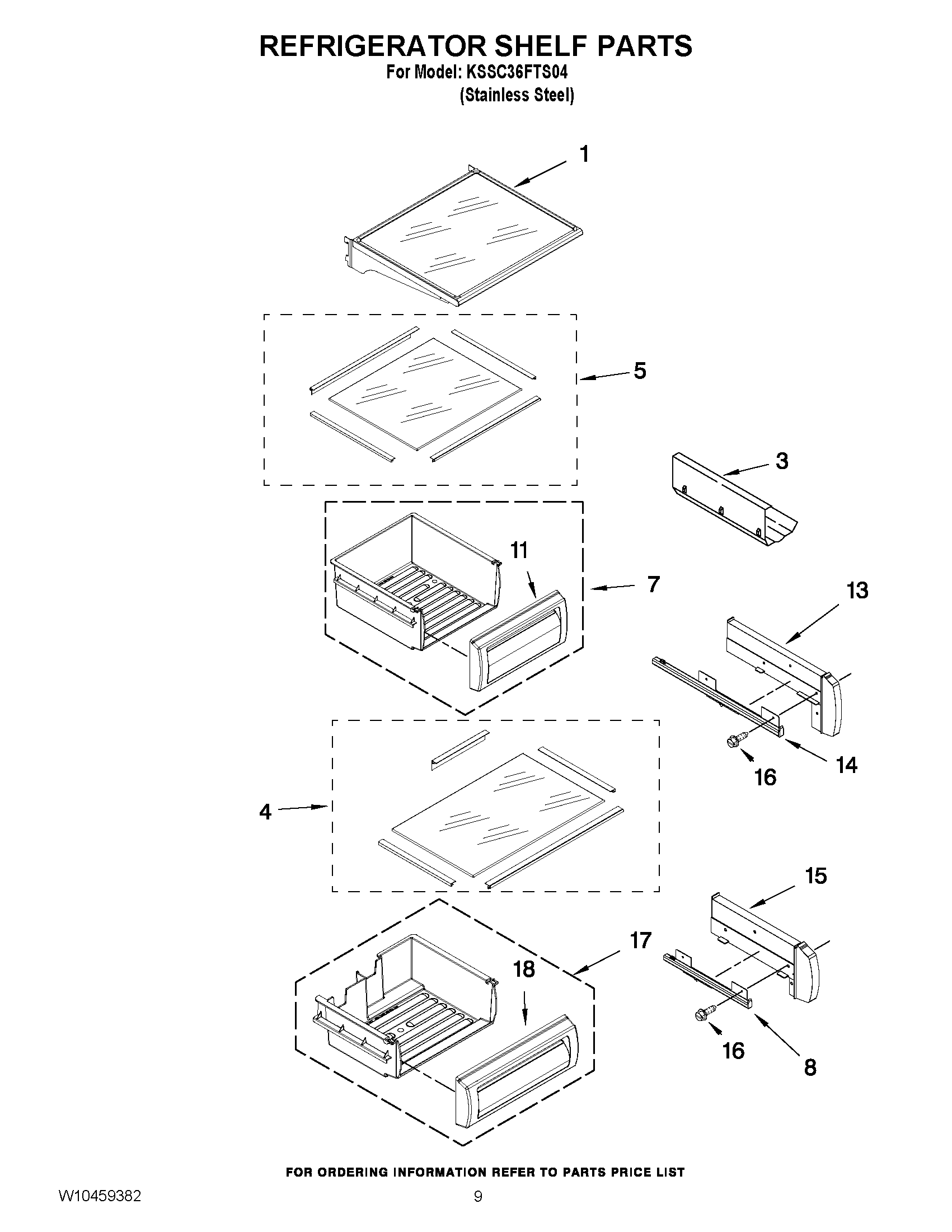 REFRIGERATOR SHELF PARTS
For Model: KSSC36FTS04
(Stainless Steel)

1

5

3

11

7

13

14

16

4

15

17

18

16

8

FOR ORDERING INFORMATION REFER TO PARTS PRICE LIST

W10459382

9