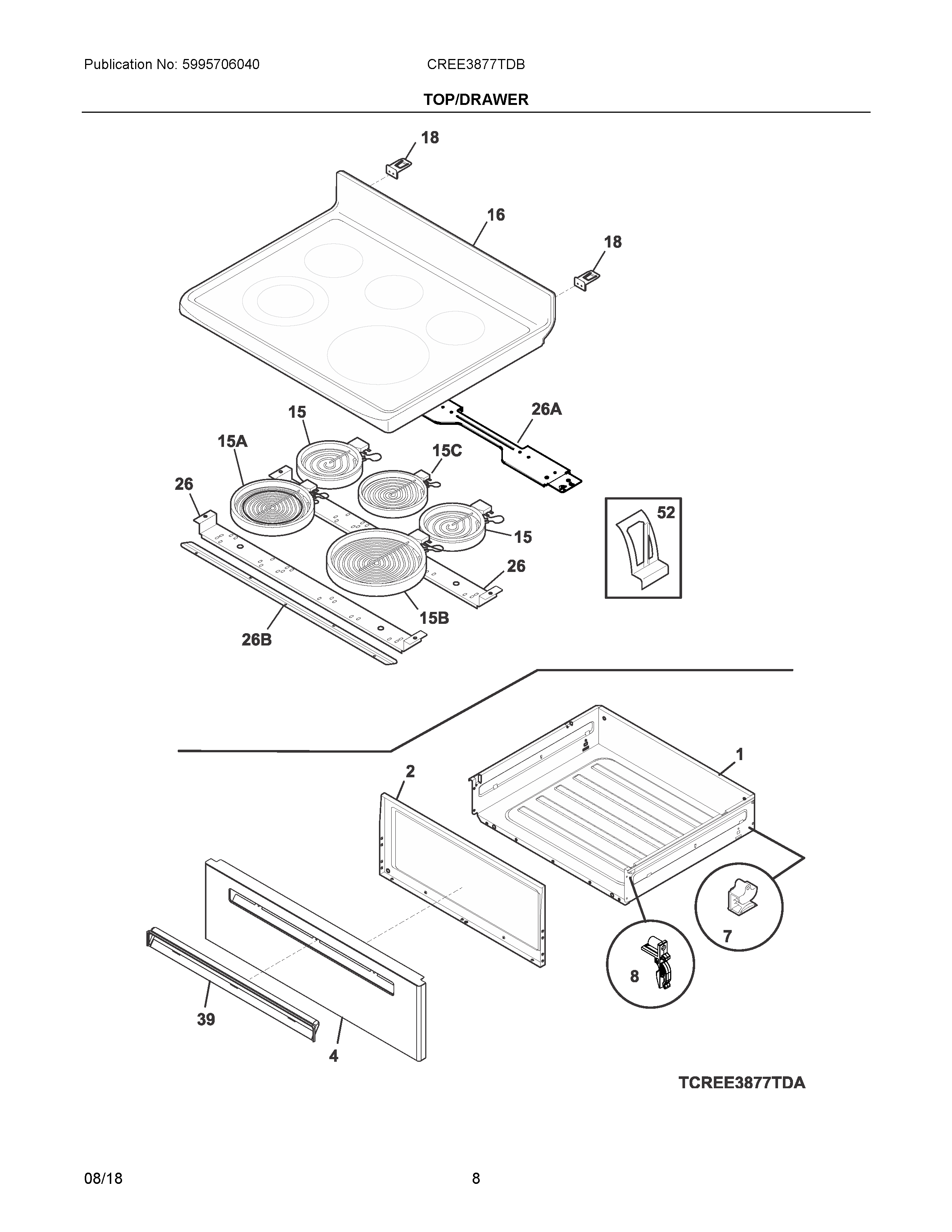 Publication No: 5995706040

CREE3877TDB

TOP/DRAWER

18

16

18

15

26A

15A

15C

26

52

15

26

15B

26B

1

2

7

8

39

4

TCREE3877TDA

08/18

8