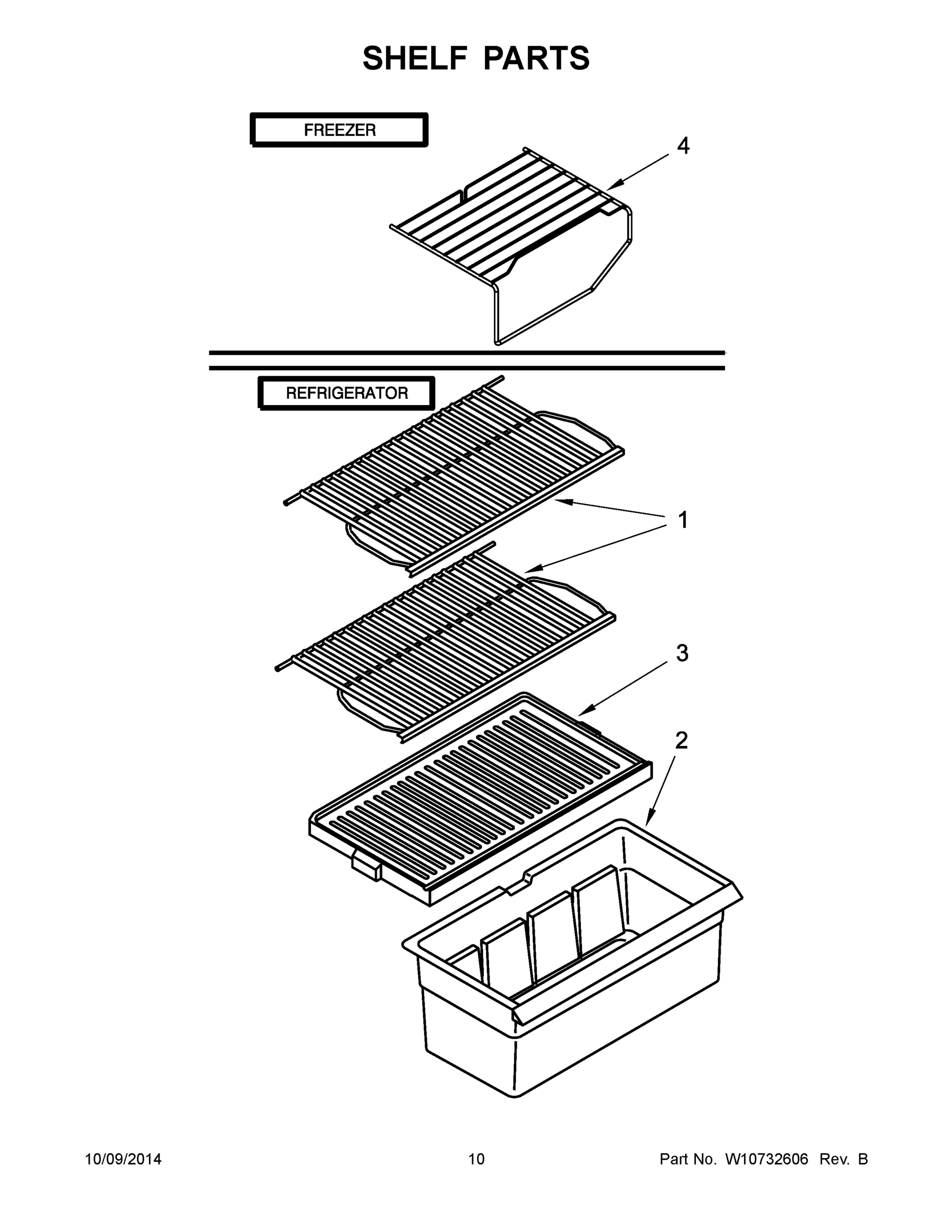 SHELF PARTS

FREEZER

4

REFRIGERATOR

1

3

2

10/09/2014

10

Part No. W10732606 Rev. B