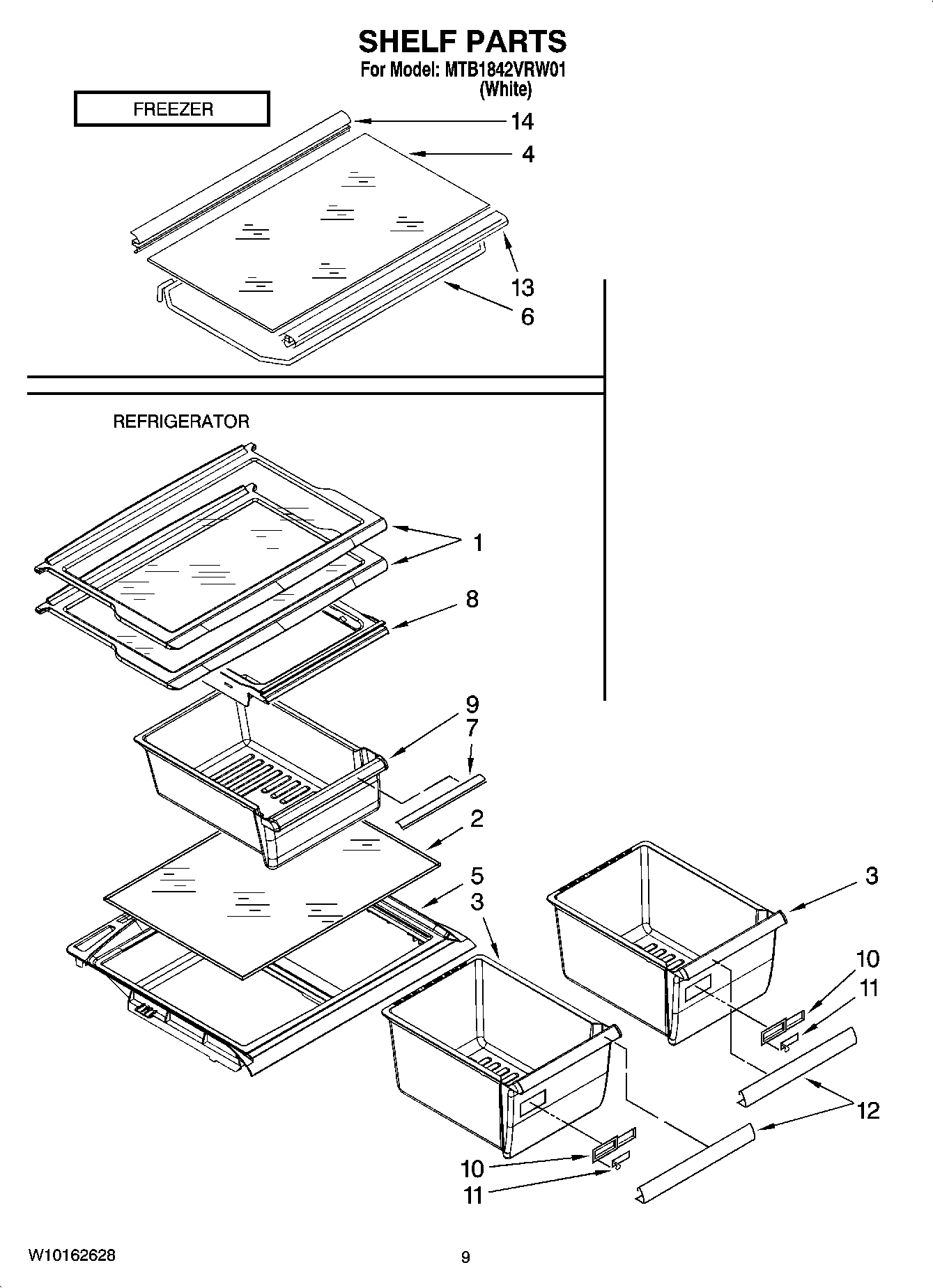 SHELF PARTS
For Model: MTB1842VRW01
(White)

FREEZER

14
4
13
6

REFRIGERATOR

1
8
9
7
2
5
3
3
10
11
12
10
11

W10162628

9