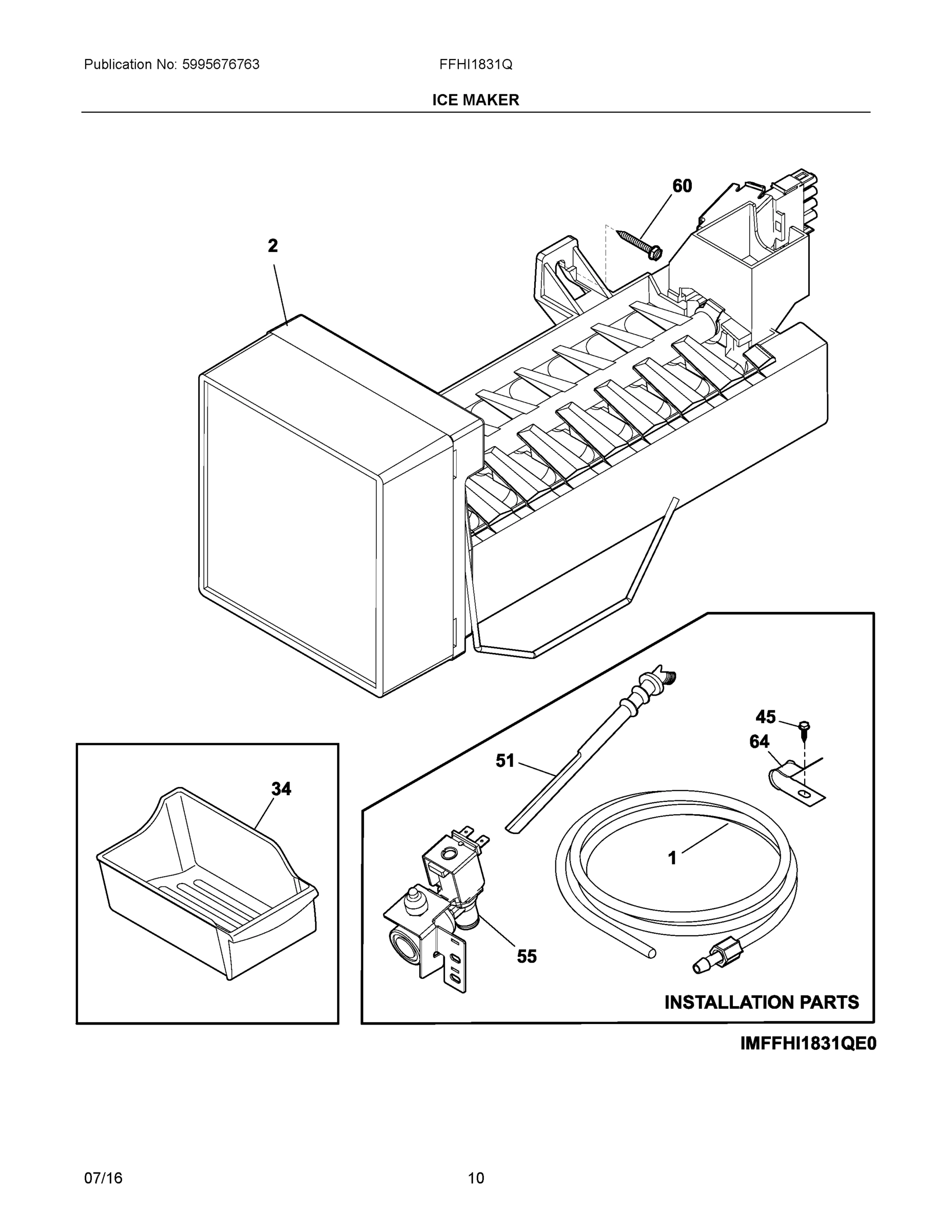 Publication No: 5995676763

FFHI1831Q

ICE MAKER

60

2

45

64

51

34

1

55

INSTALLATION PARTS

IMFFHI1831QE0

07/16

10