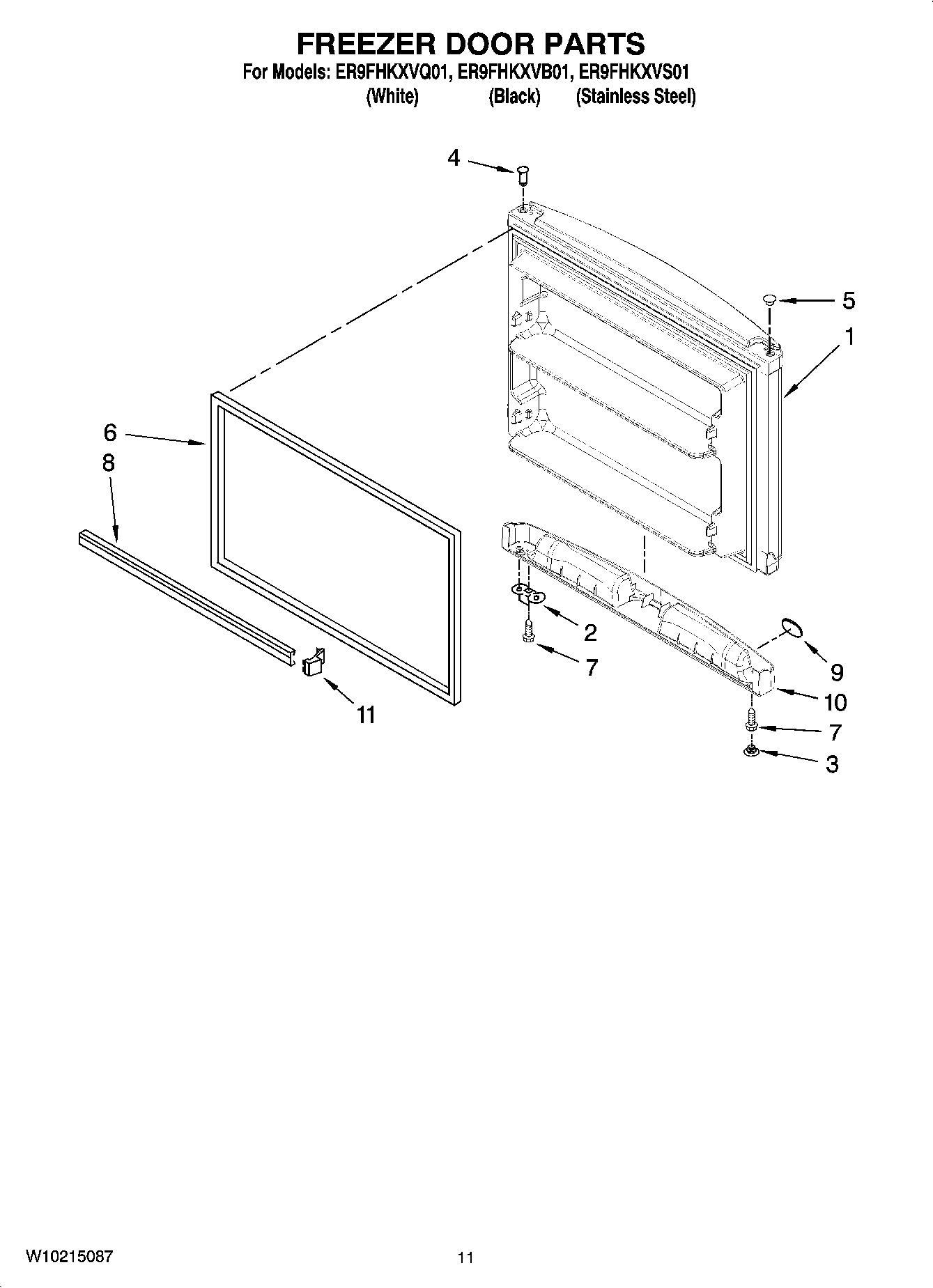 FREEZER DOOR PARTS

For Models: ER9FHKXVQ01, ER9FHKXVB01, ER9FHKXVS01
(White) (Black) (Stainless Steel)

4
5
1
6
8
2
7
9
10
11
7
3

W10215087

11