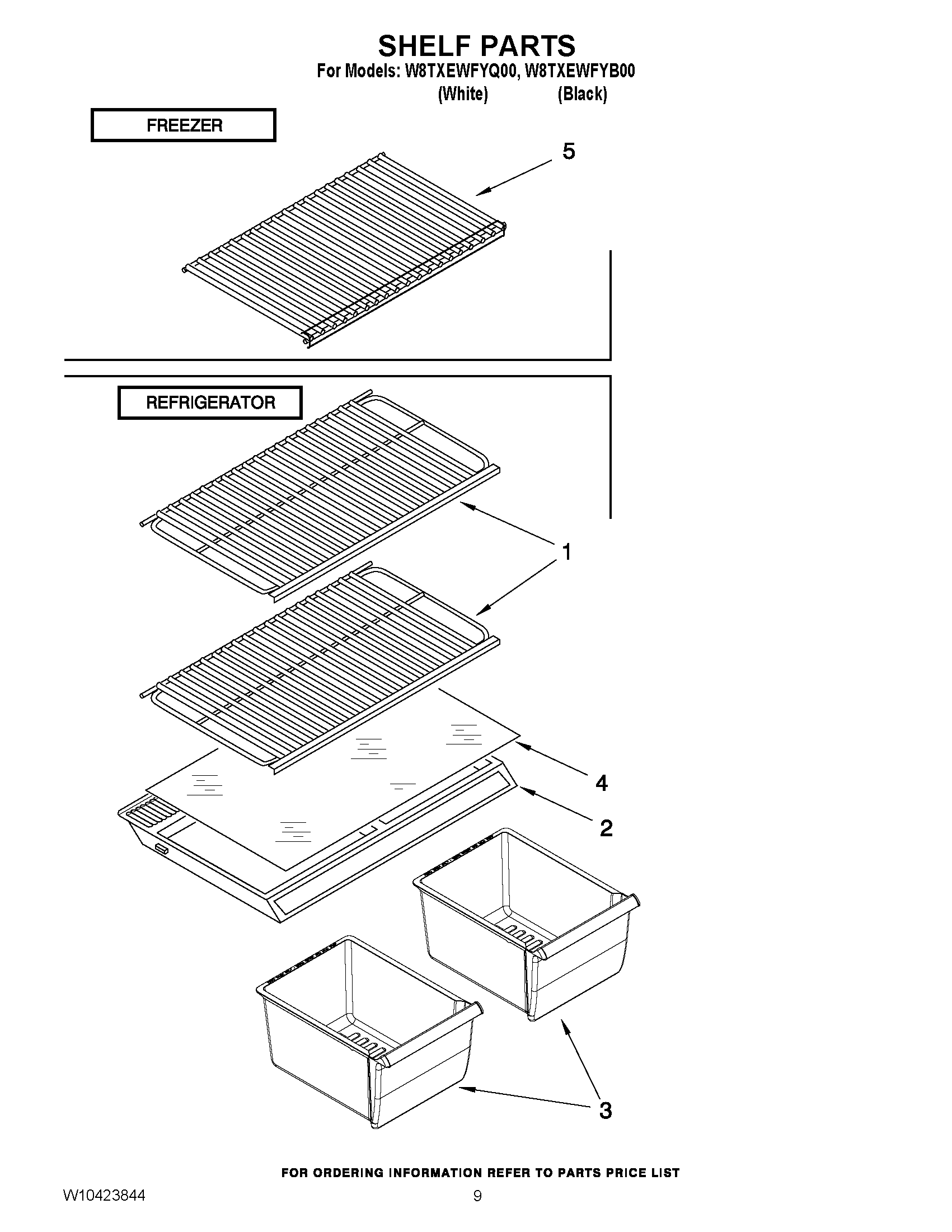 SHELF PARTS
For Models: W8TXEWFYQ00, W8TXEWFYB00
(White) (Black)

FREEZER

5

REFRIGERATOR

1

4

2

3

FOR ORDERING INFORMATION REFER TO PARTS PRICE LIST

W10423844

9