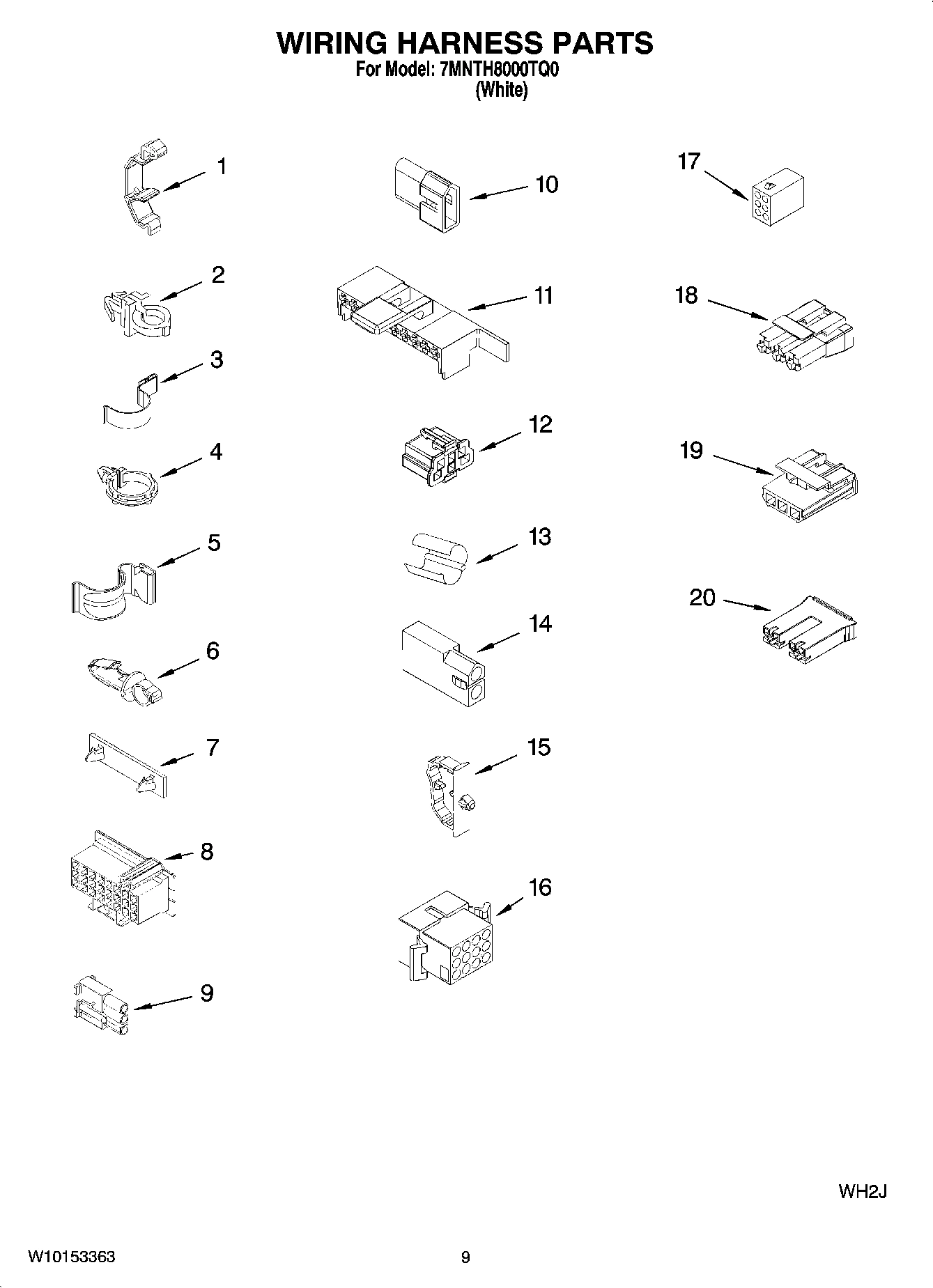 WIRING HARNESS PARTS
For Model: 7MNTH8000TQ0
(White)

1
2
3
4
5
6
7
8
9
10
11
12
13
14
15
16
17
18
19
20

WH2J

W10153363

9