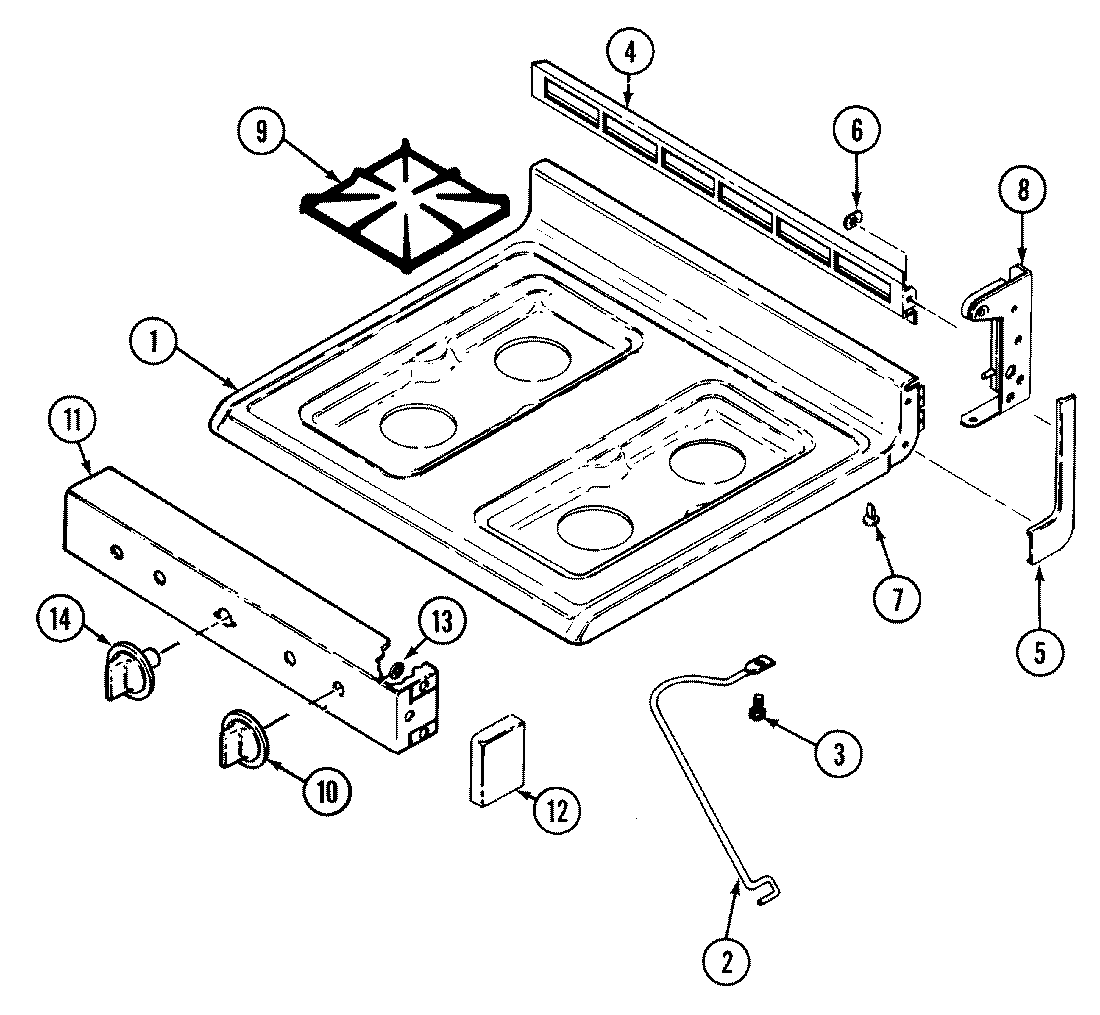 4
9
6
8
1
11
7
5
14
13
3
10
12
2