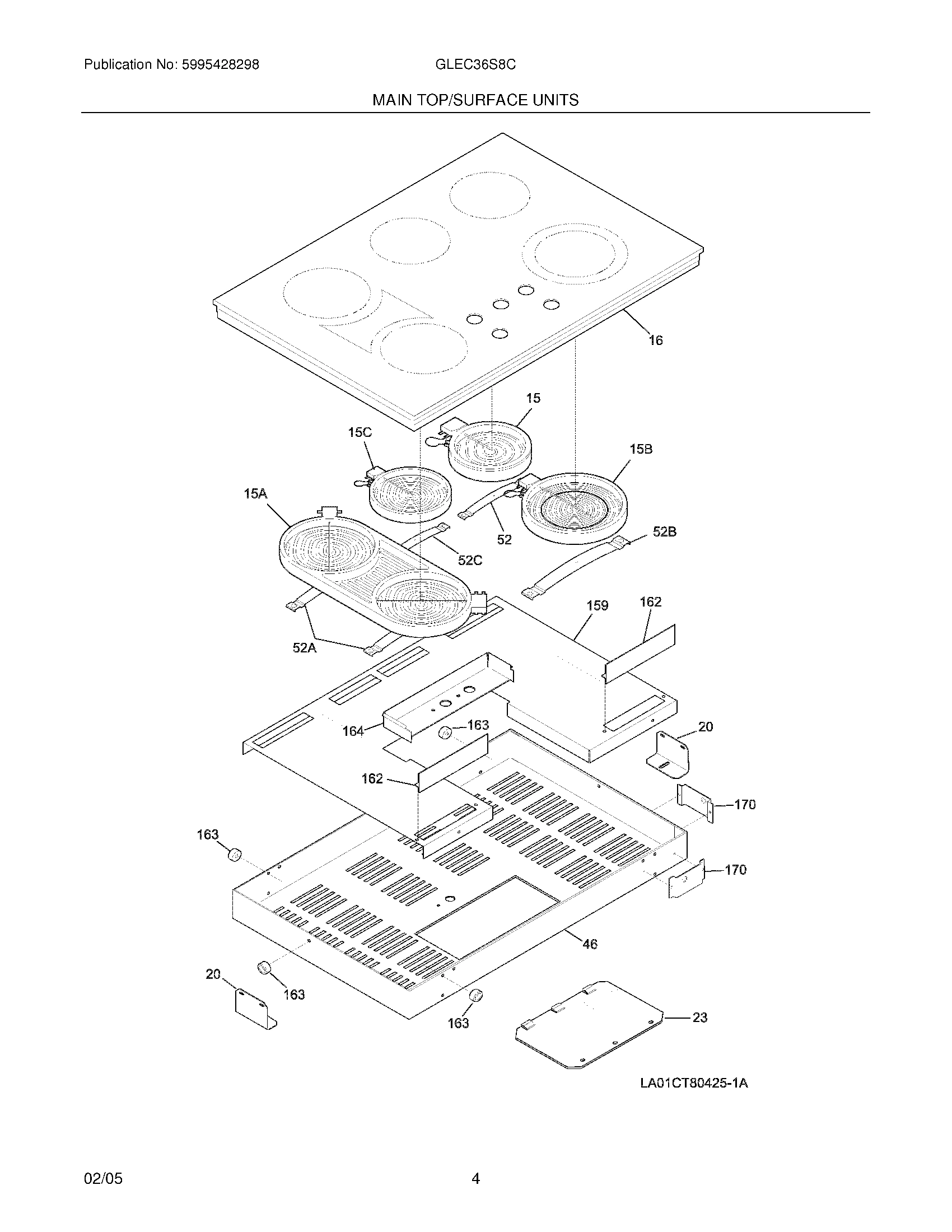 Publication No: 5995428298

GLEC36S8C

MAIN TOP/SURFACE UNITS

16

15

15C

15B

15A

52

52B

52C

159

162

52A

164

163

20

162

170

163

170

46

20

163

163

23

LA01CT80425-1A

02/05

4