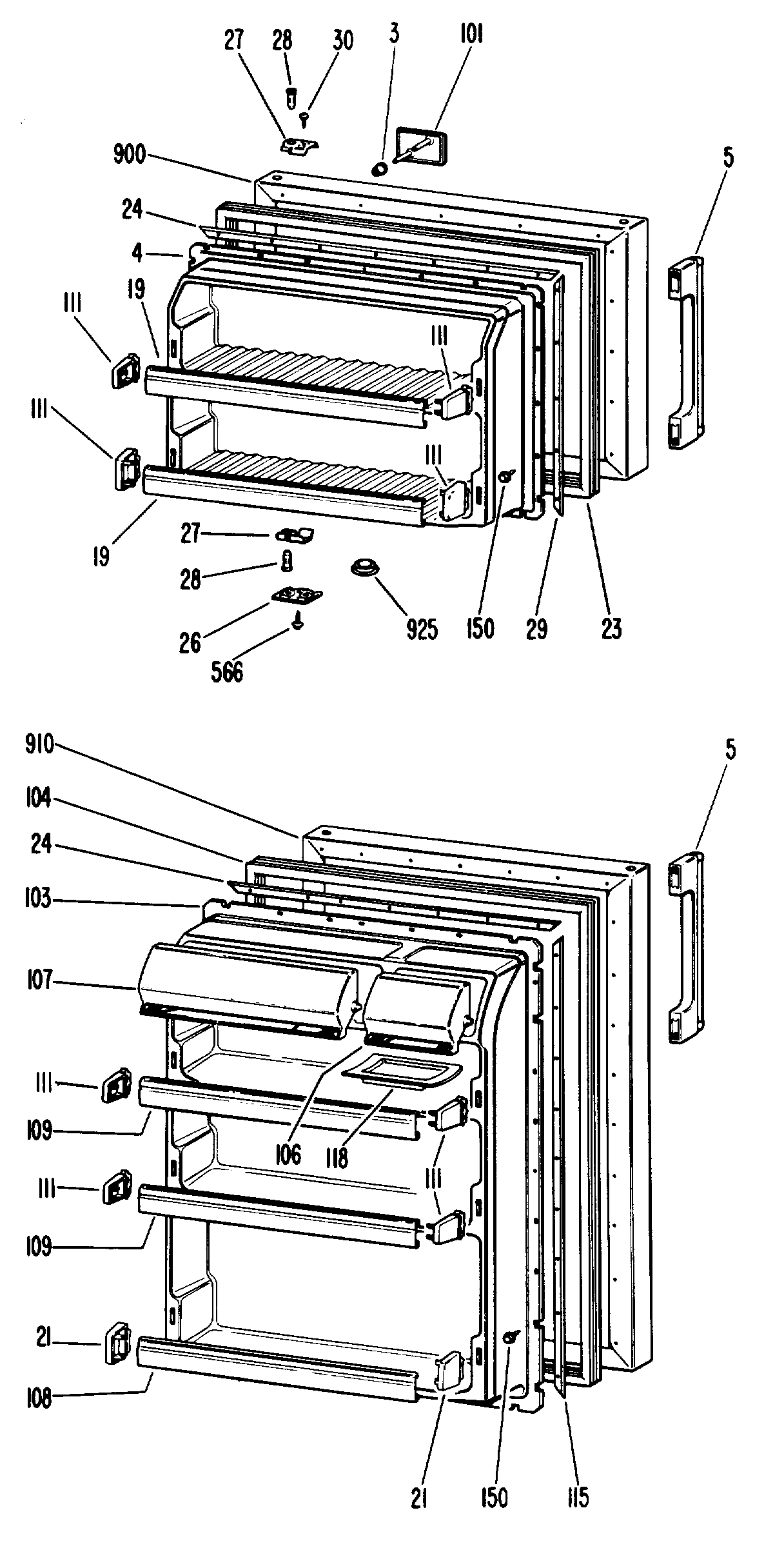 27 28 30 3 101
900
5
24
4
111
19
111
111
111
19
27
28
26
566
925
150
29
23

910
5
104
24
103
107
111
109
106
118
111
111
109
21
108
21
150
115