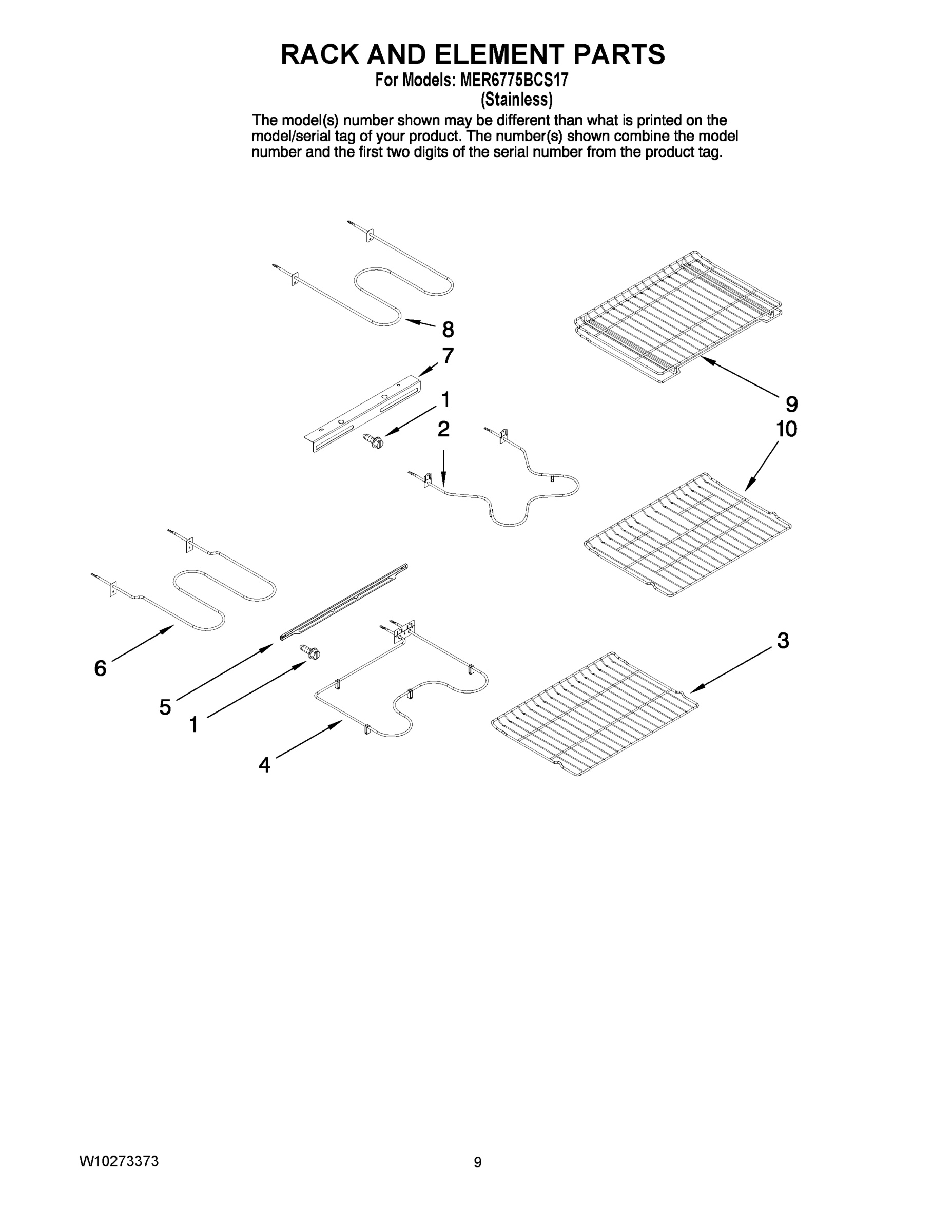 RACK AND ELEMENT PARTS
For Models: MER6775BCS17
(Stainless)

The model(s) number shown may be different than what is printed on the model/serial tag of your product. The number(s) shown combine the model number and the first two digits of the serial number from the product tag.

8
7
1
2
9
10
6
5
1
4
3

W10273373
9