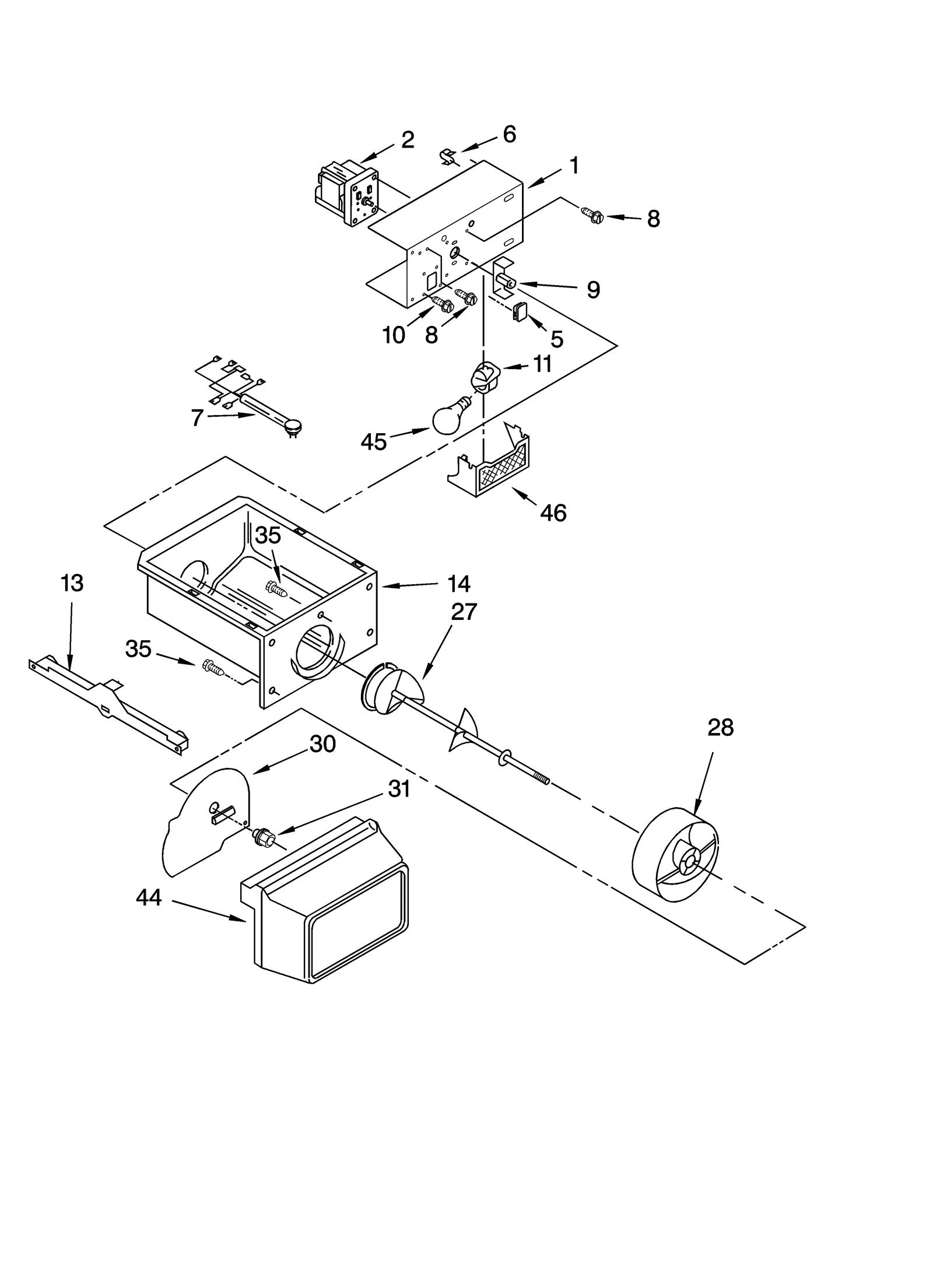 2
6
1
8
9
10
8
5
11
7
45
46
35
13
14
27
35
28
30
31
44