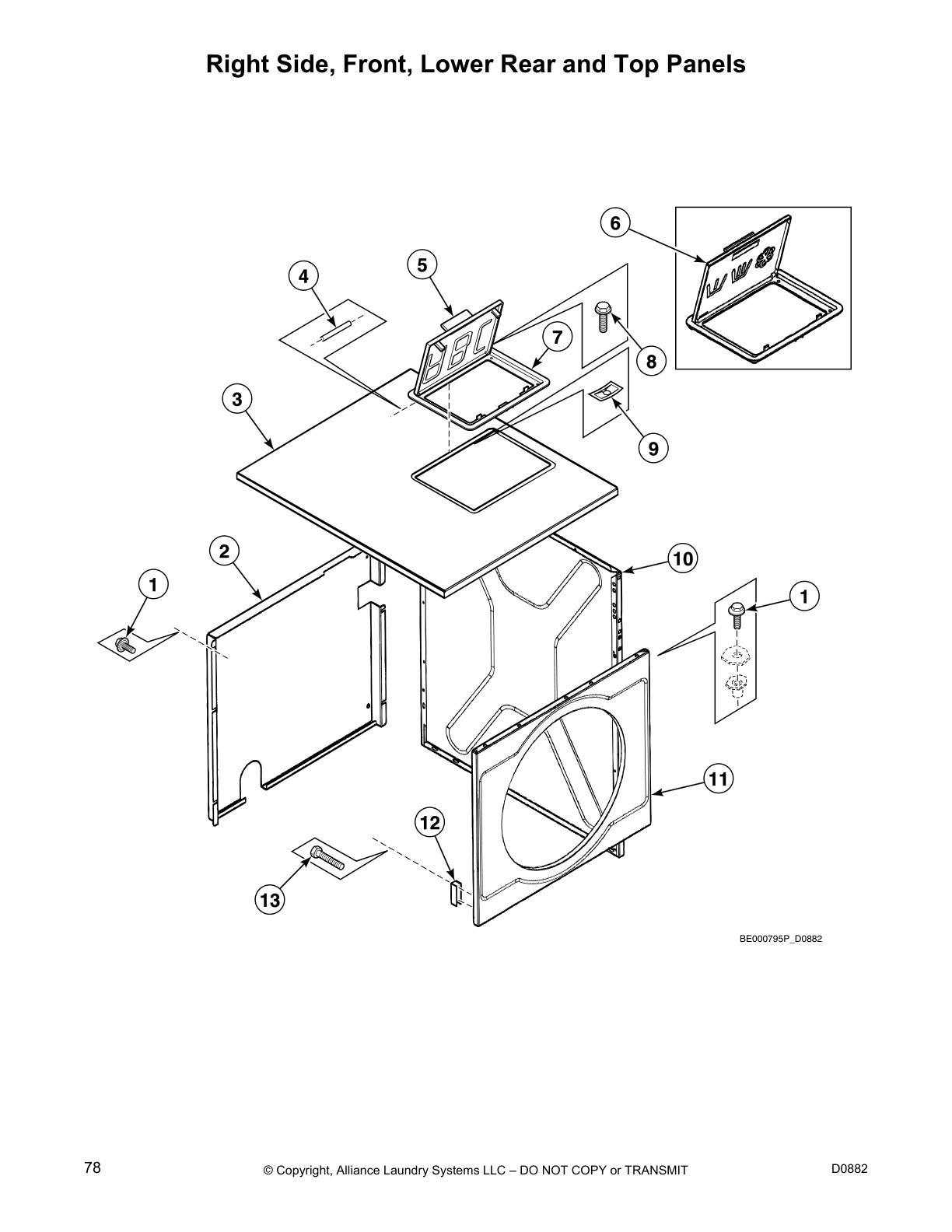 Right Side, Front, Lower Rear and Top Panels

6

5

4

7

8

3

9

2

10

1

1

11

12

13

BE000795P_D0882

78

© Copyright, Alliance Laundry Systems LLC – DO NOT COPY or TRANSMIT

D0882