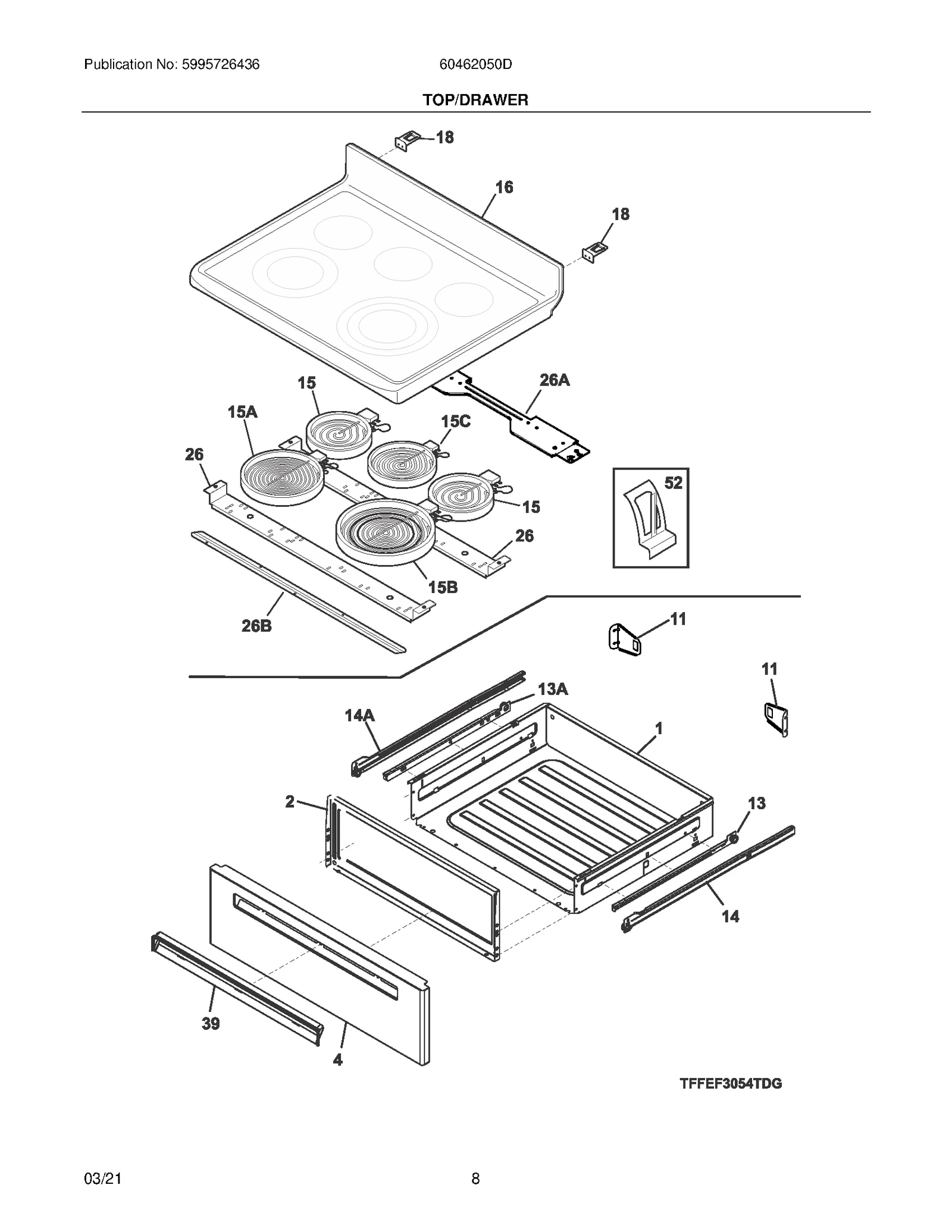 Publication No: 5995726436

60462050D

TOP/DRAWER

18
16
18
15
26A
15A
15C
26
52
15
26
15B
26B
11
11
13A
14A
1
2
13
14
39
4

TFFEF3054TDG

03/21

8