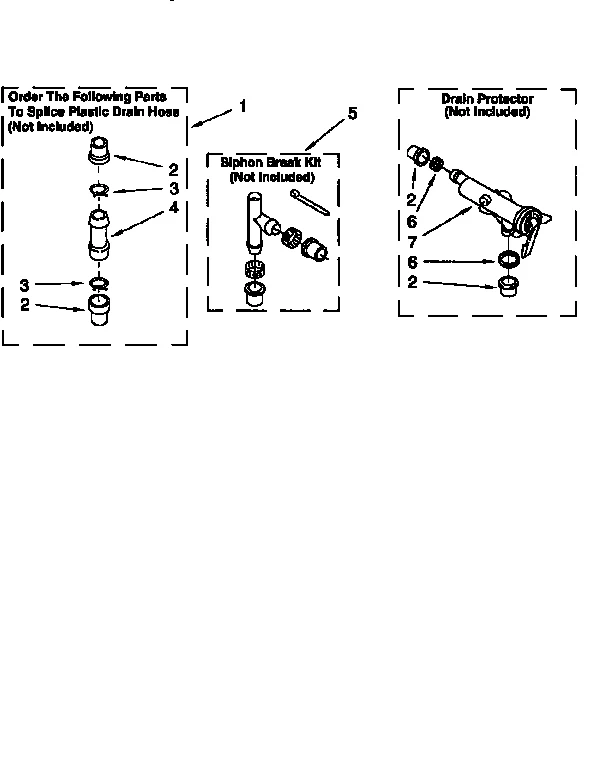 Order The Following Parts To Splice Plastic Drain Hose (Not Included)

1

2

3

4

3

2

5

Siphon Break Kit (Not Included)

Drain Protector (Not Included)

2

6

7

6

2