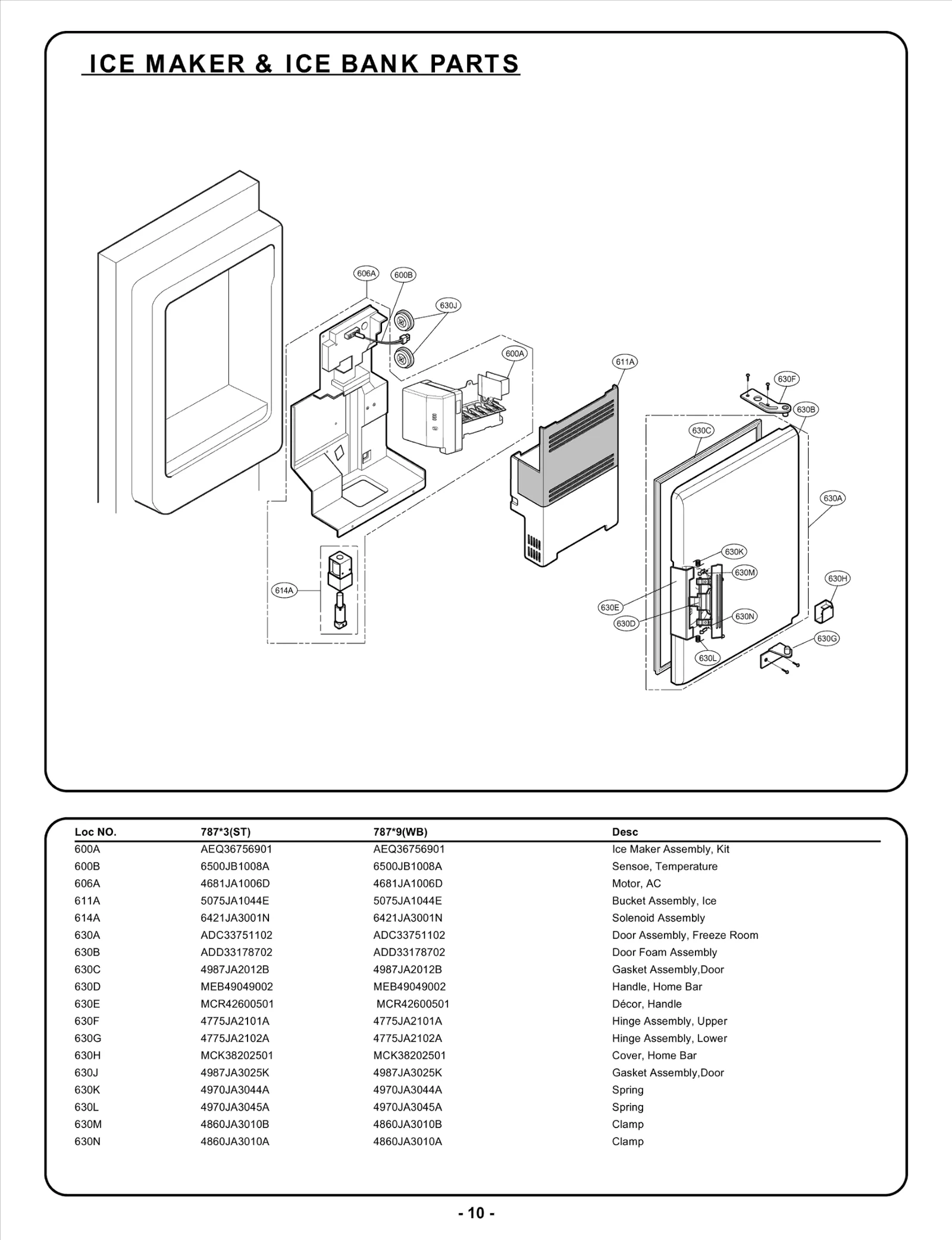 ICE MAKER & ICE BANK PARTS

606A
600B
630J
600A
611A
630F
630B
630C
630A
630K
630M
630H
630E
630D
630N
630G
630L
614A

| Loc NO. | 787*3(ST) | 787*9(WB) | Desc |
|---|---|---|---|
| 600A | AEQ36756901 | AEQ36756901 | Ice Maker Assembly, Kit |
| 600B | 6500JB1008A | 6500JB1008A | Sensoe, Temperature |
| 606A | 4681JA1006D | 4681JA1006D | Motor, AC |
| 611A | 5075JA1044E | 5075JA1044E | Bucket Assembly, Ice |
| 614A | 6421JA3001N | 6421JA3001N | Solenoid Assembly |
| 630A | ADC33751102 | ADC33751102 | Door Assembly, Freeze Room |
| 630B | ADD33178702 | ADD33178702 | Door Foam Assembly |
| 630C | 4987JA2012B | 4987JA2012B | Gasket Assembly,Door |
| 630D | MEB49049002 | MEB49049002 | Handle, Home Bar |
| 630E | MCR42600501 | MCR42600501 | Décor, Handle |
| 630F | 4775JA2101A | 4775JA2101A | Hinge Assembly, Upper |
| 630G | 4775JA2102A | 4775JA2102A | Hinge Assembly, Lower |
| 630H | MCK38202501 | MCK38202501 | Cover, Home Bar |
| 630J | 4987JA3025K | 4987JA3025K | Gasket Assembly,Door |
| 630K | 4970JA3044A | 4970JA3044A | Spring |
| 630L | 4970JA3045A | 4970JA3045A | Spring |
| 630M | 4860JA3010B | 4860JA3010B | Clamp |
| 630N | 4860JA3010A | 4860JA3010A | Clamp |

- 10 -