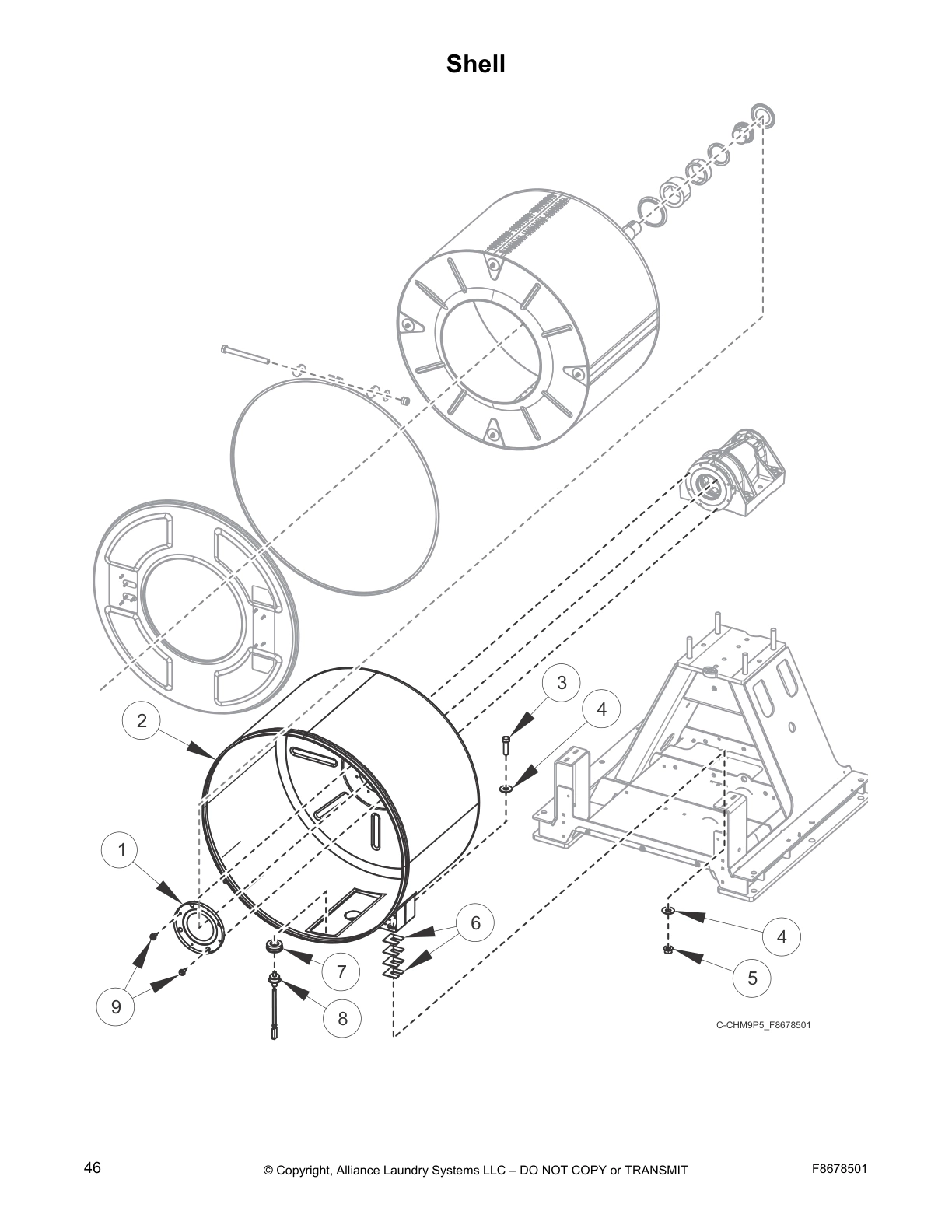 Shell

3

4

2

1

6

4

7

5

9

8

C-CHM9P5_F8678501

46

© Copyright, Alliance Laundry Systems LLC – DO NOT COPY or TRANSMIT

F8678501