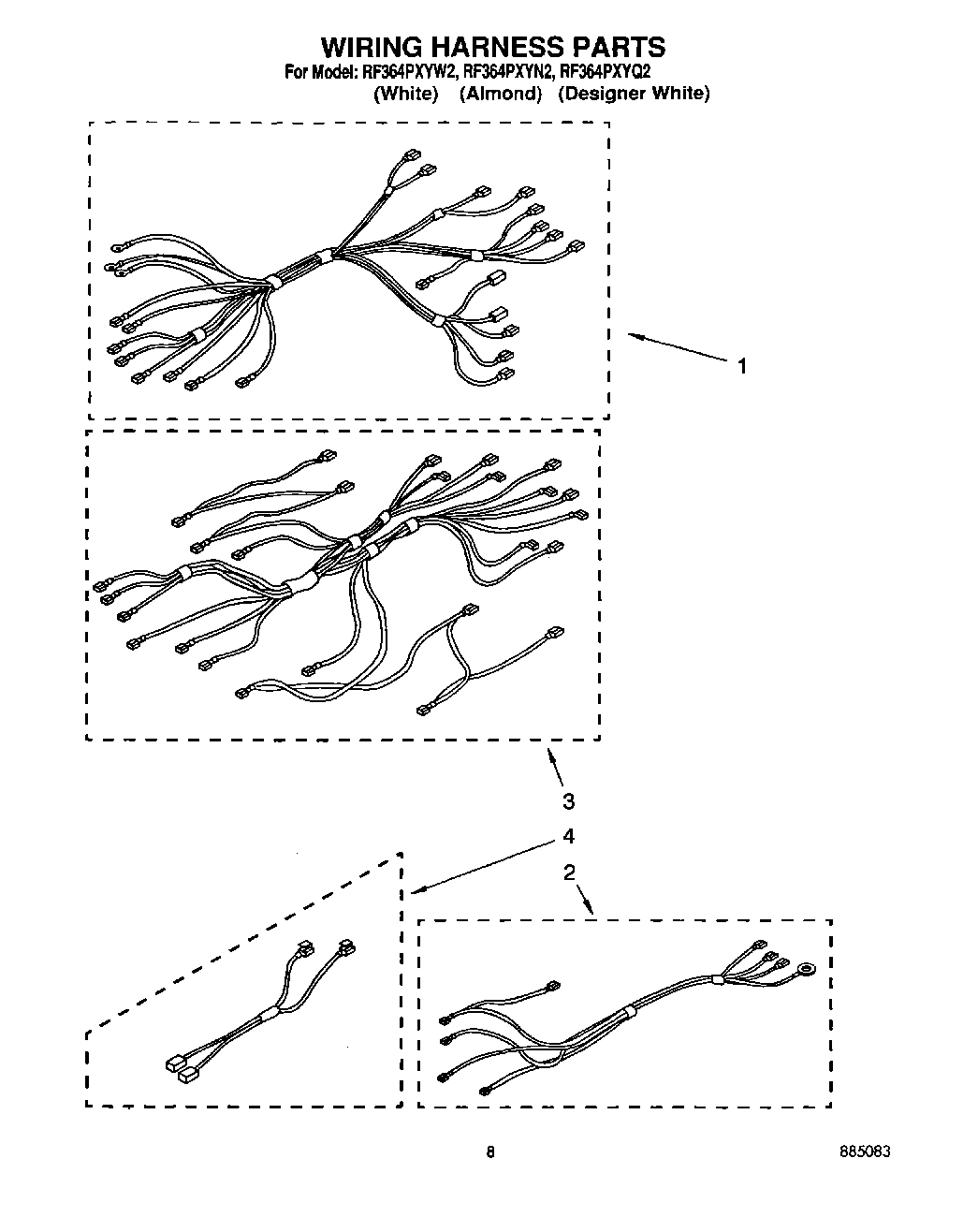 WIRING HARNESS PARTS
For Model: RF364PXYW2, RF364PXYN2, RF364PXYQ2
(White) (Almond) (Designer White)

1

3

4

2

8

885083