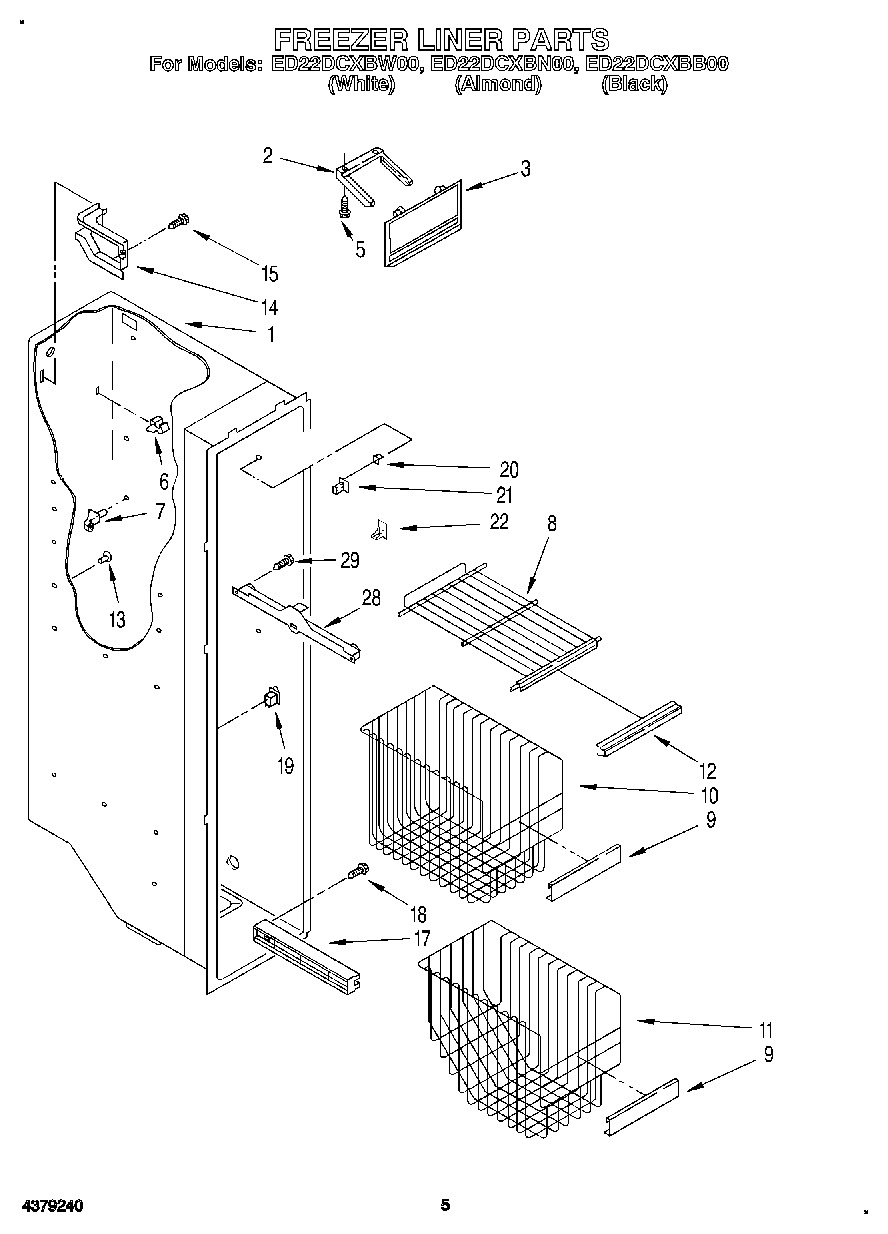 FREEZER LINER PARTS
For Models: ED22DCXBW00, ED22DCXBN00, ED22DCXBB00
(White) (Almond) (Black)

2
3
5
15
14
1
6
7
13
20
21
22
8
29
28
19
12
10
9
18
17
11
9

4379240
5