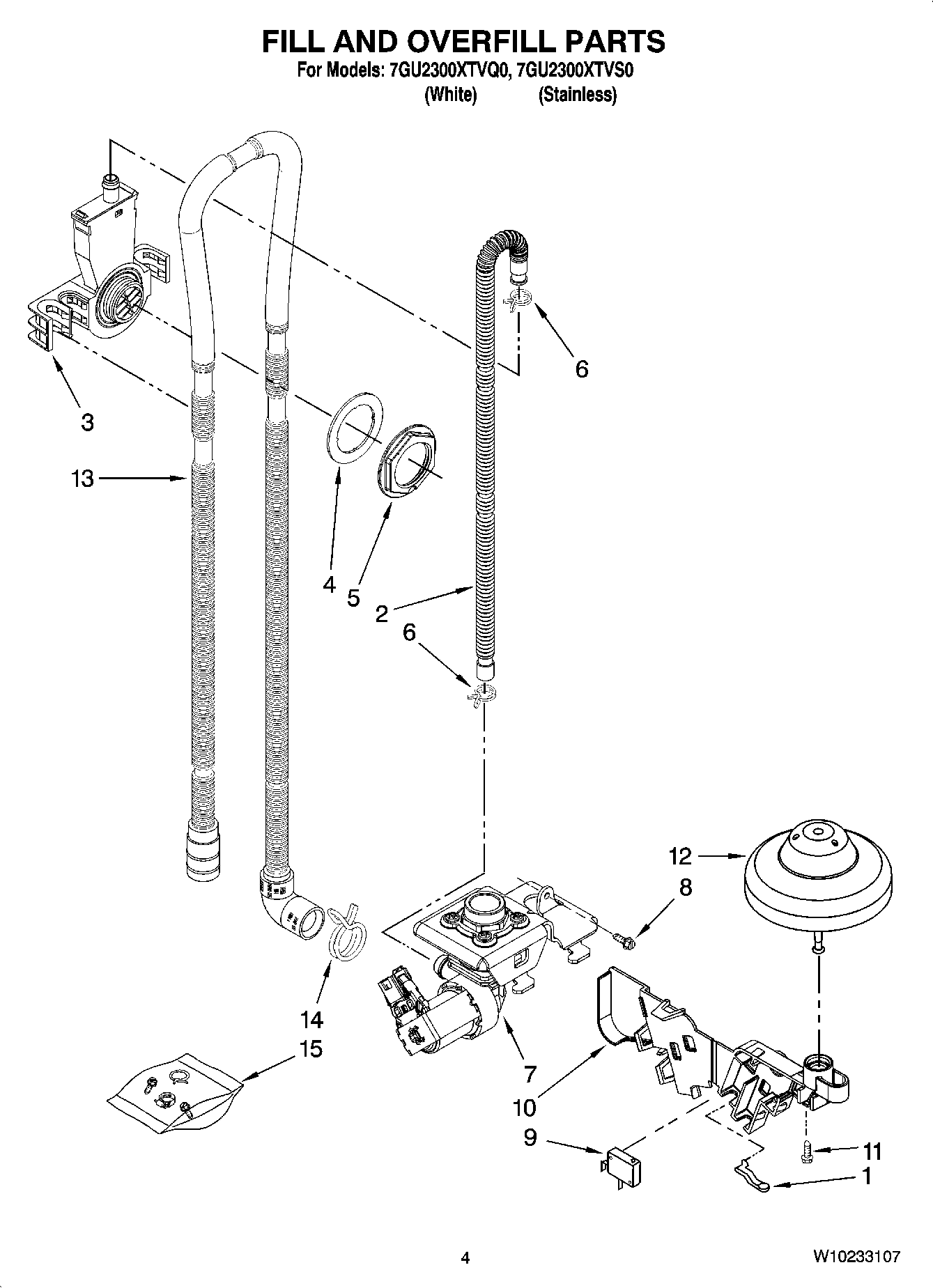 FILL AND OVERFILL PARTS
For Models: 7GU2300XTVQ0, 7GU2300XTVS0
(White) (Stainless)

6
3
13
4
5
2
6
12
8
14
15
7
10
9
11
1

4
W10233107