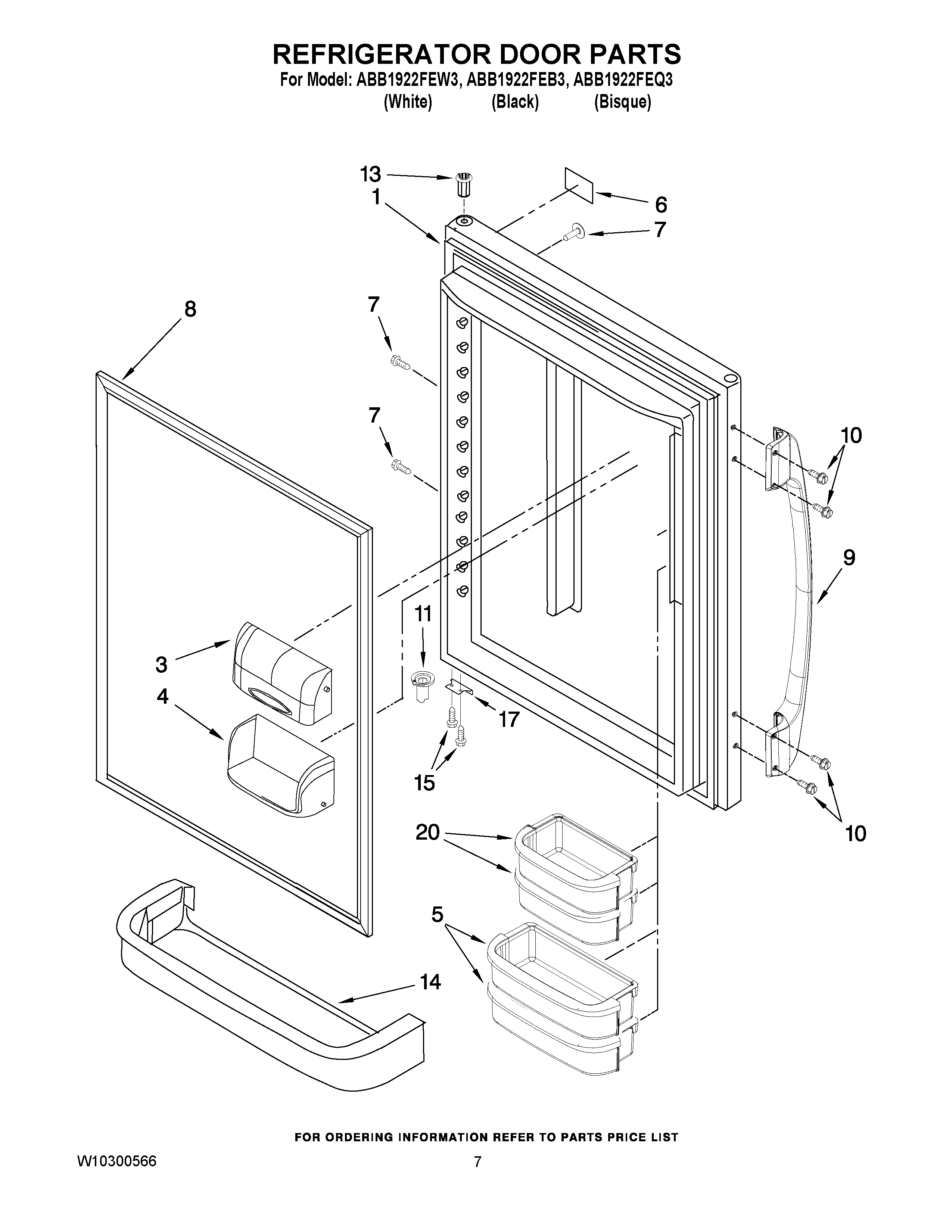 REFRIGERATOR DOOR PARTS
For Model: ABB1922FEW3, ABB1922FEB3, ABB1922FEQ3
(White) (Black) (Bisque)

13
1
6
7
8
7
7
10
9
11
3
4
17
15
10
20
5
14

FOR ORDERING INFORMATION REFER TO PARTS PRICE LIST

W10300566
7