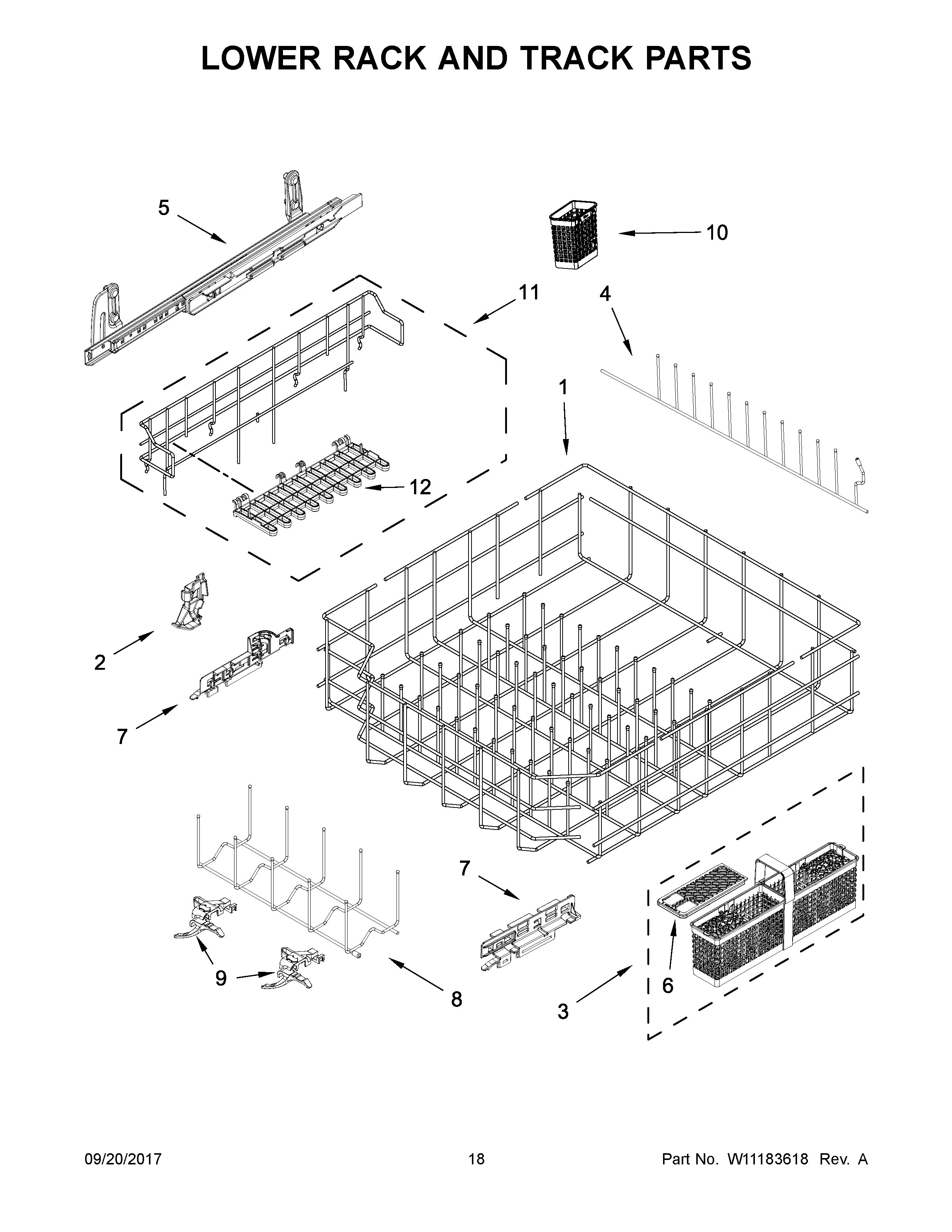 LOWER RACK AND TRACK PARTS

5

10

11

4

1

12

2

7

7

9

8

6

3

09/20/2017

18

Part No. W11183618 Rev. A