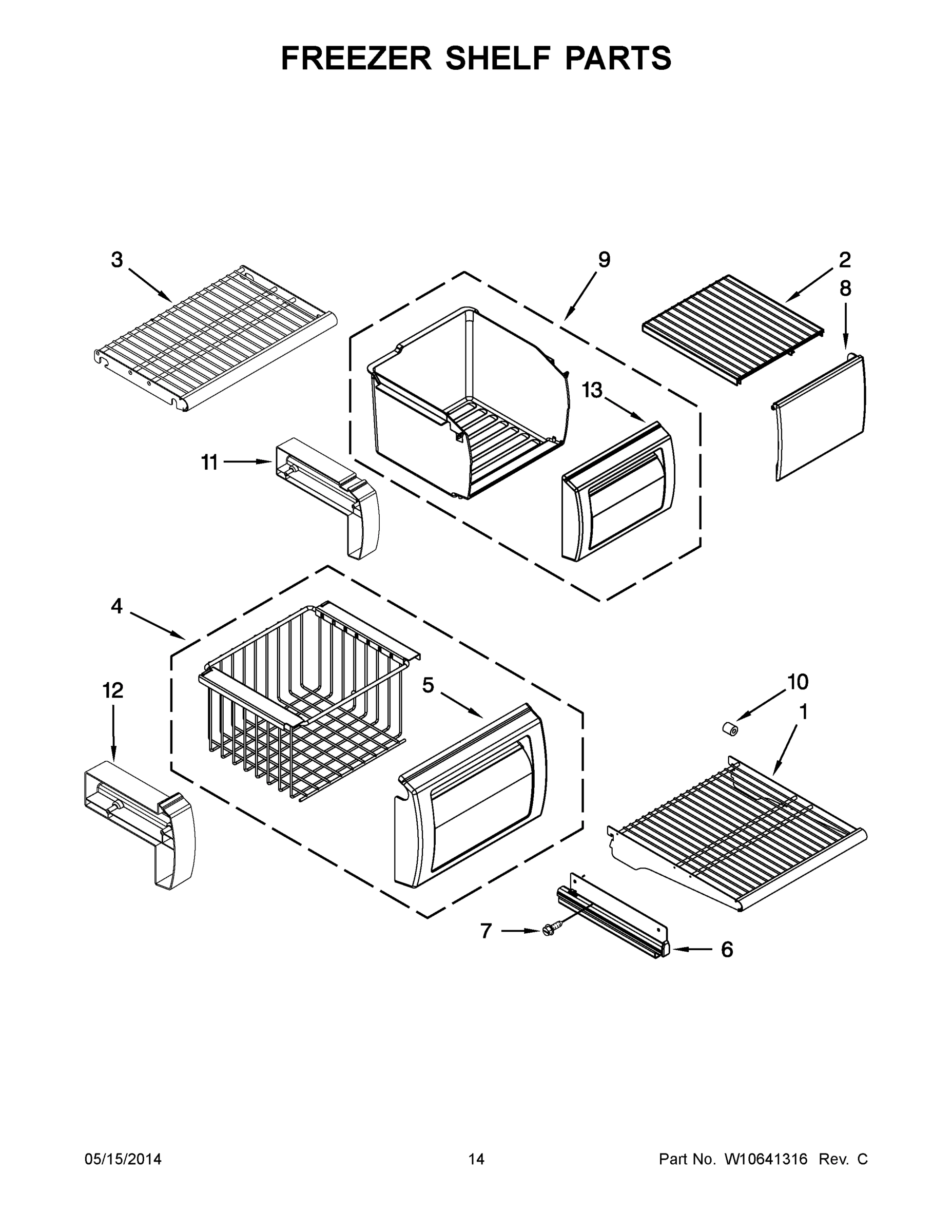 FREEZER SHELF PARTS

3

9

2

8

13

11

4

12

5

10

1

7

6

05/15/2014

14

Part No. W10641316 Rev. C