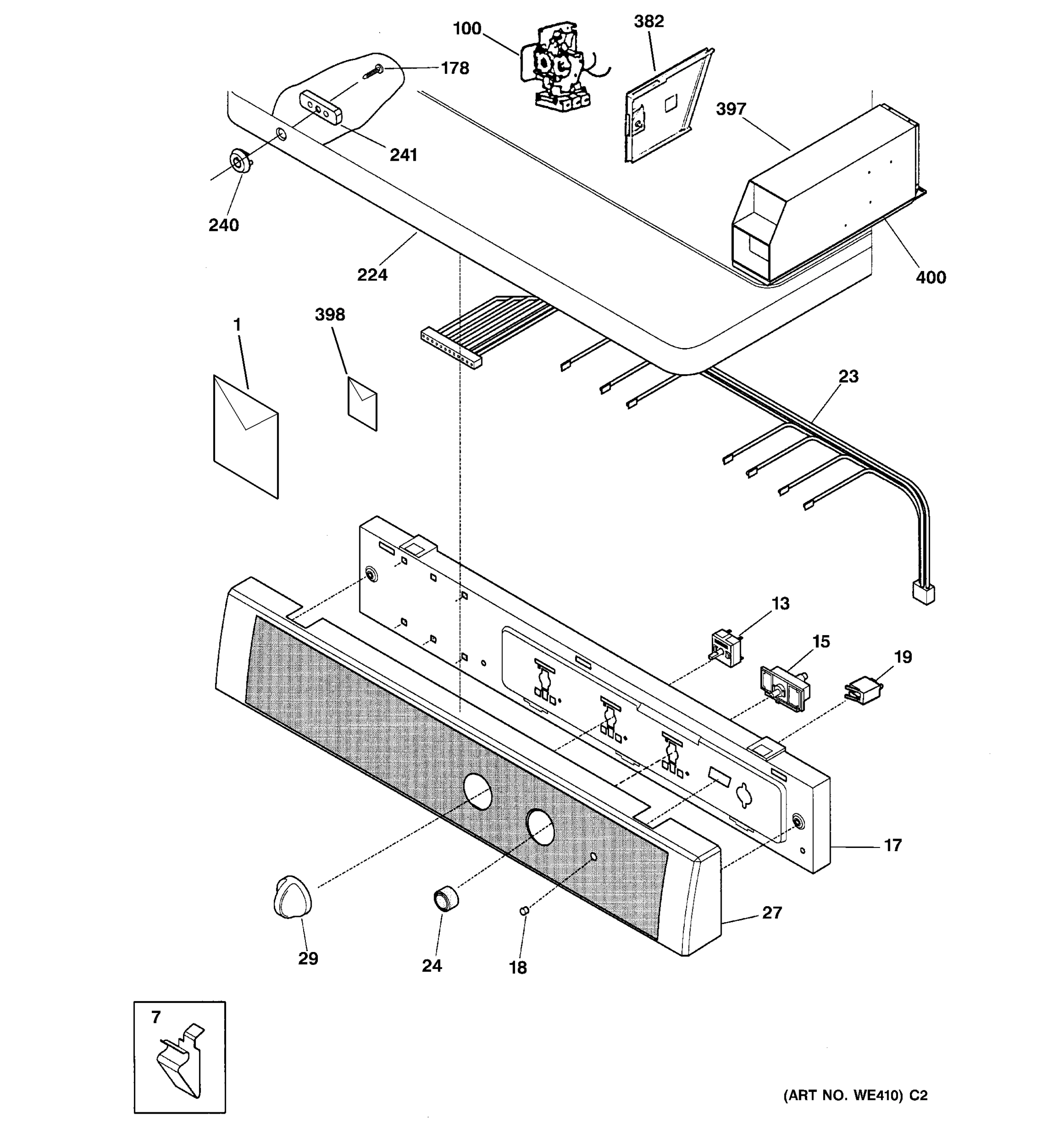 100
382
178
397
241
240
224
400
1
398
23
13
15
19
17
27
29
24
18
7
(ART NO. WE410) C2