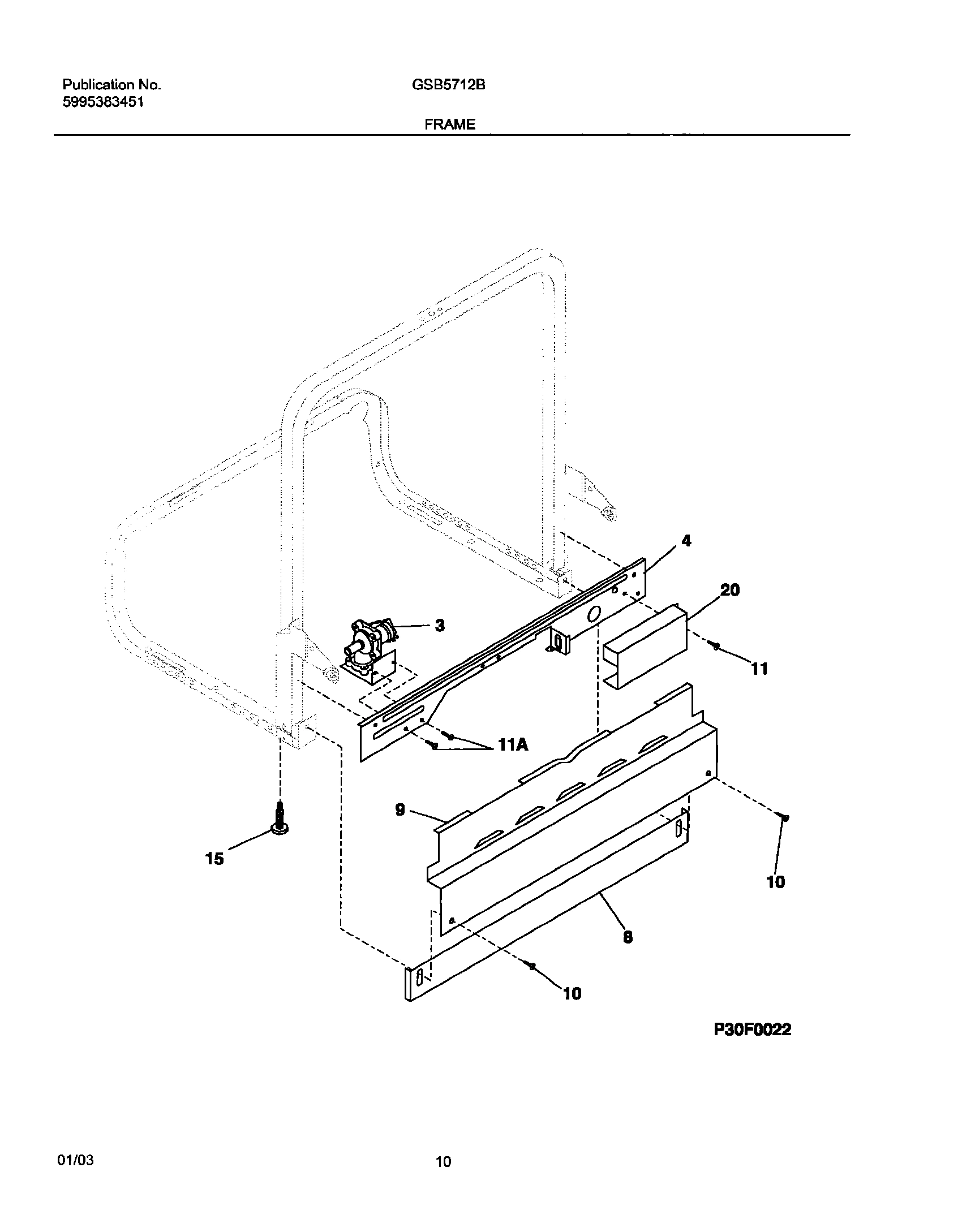 Publication No.
5995383451

GSB5712B

FRAME

4

20

3

11

11A

9

15

10

8

10

P30F0022

01/03

10