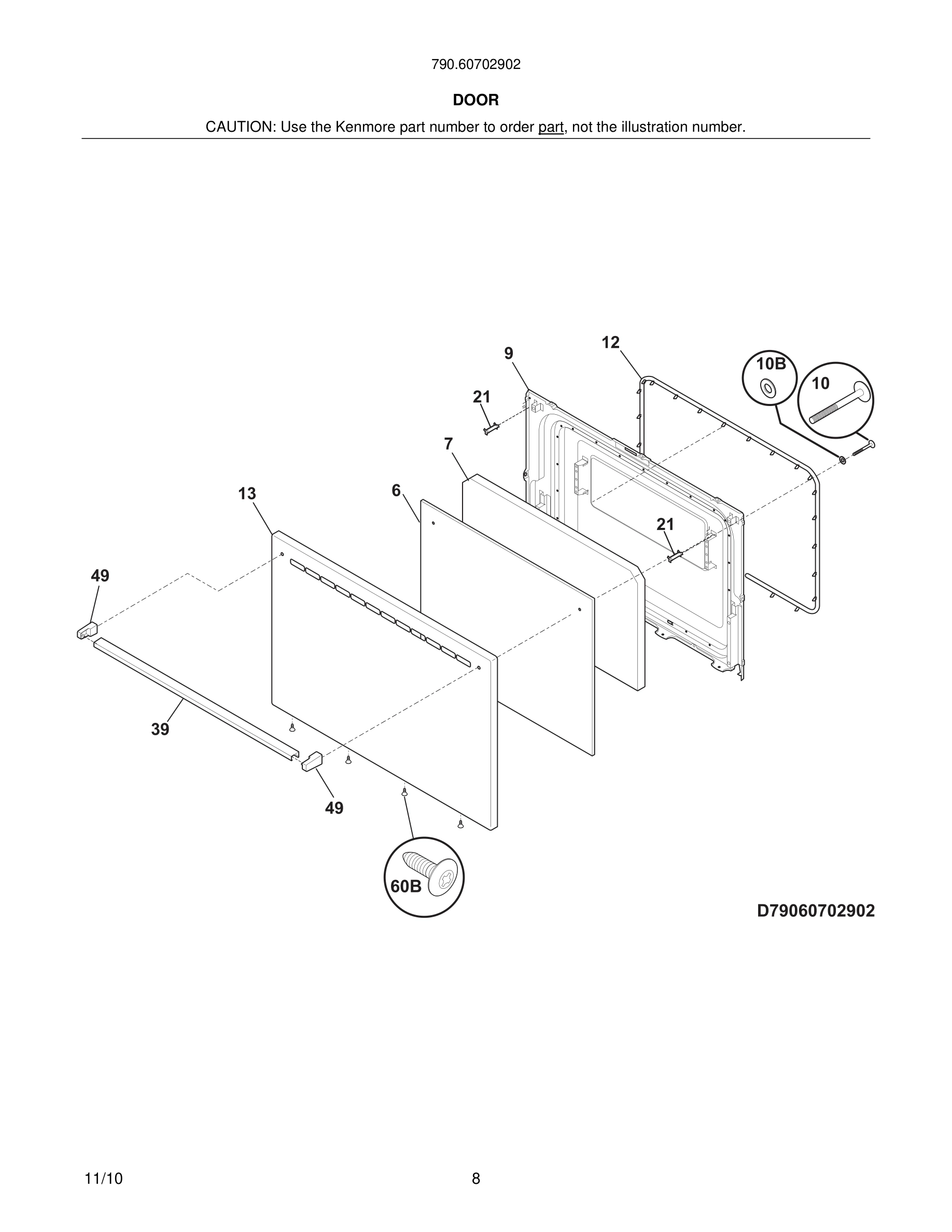 790.60702902

DOOR

CAUTION: Use the Kenmore part number to order part, not the illustration number.

12
9
10B
10
21
7
13
6
21
49
39
49
60B

D79060702902

11/10

8