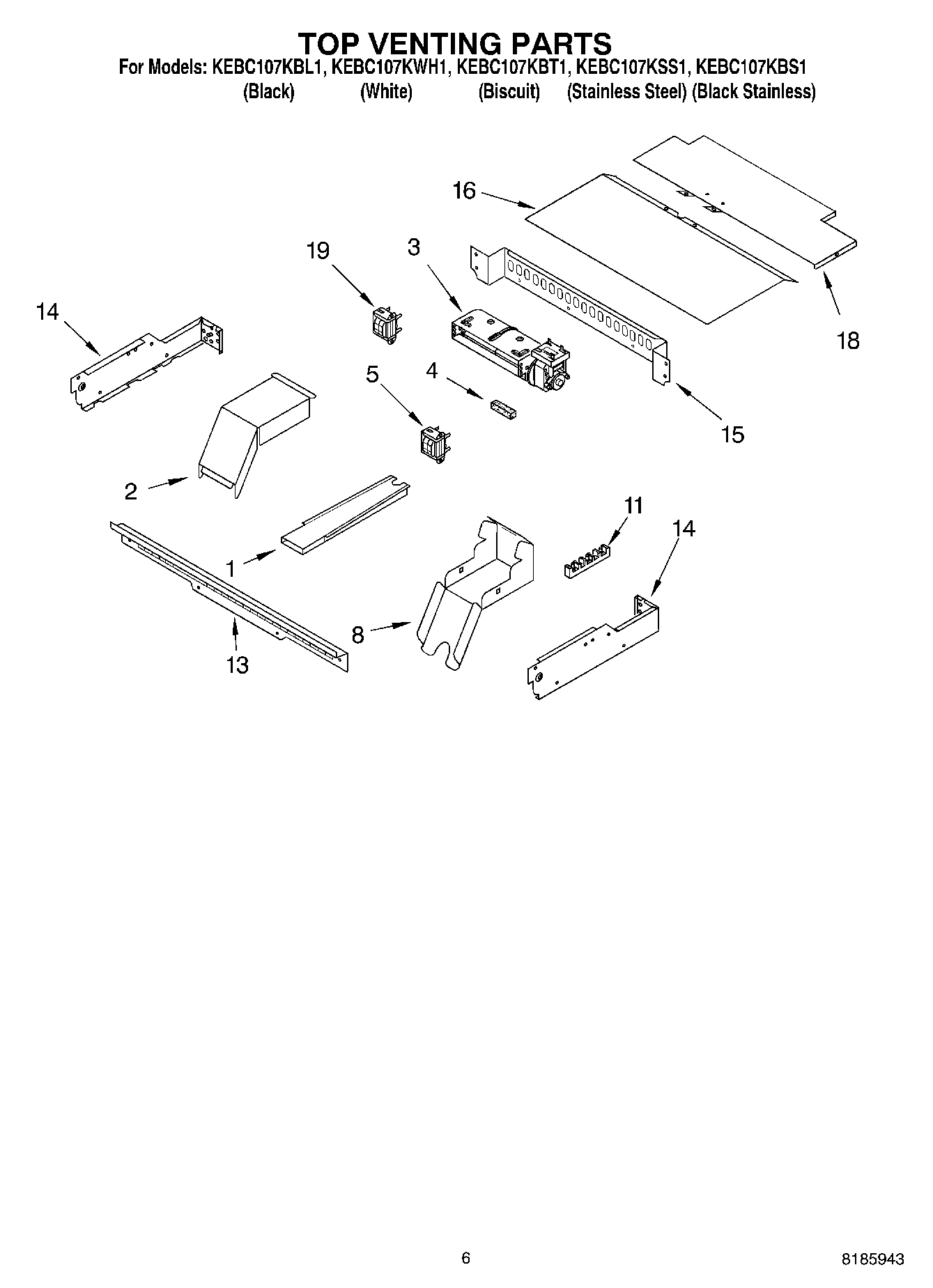 TOP VENTING PARTS

For Models: KEBC107KBL1, KEBC107KWH1, KEBC107KBT1, KEBC107KSS1, KEBC107KBS1
(Black) (White) (Biscuit) (Stainless Steel) (Black Stainless)

16
19
3
14
18
5
4
15
2
11
14
1
8
13

6

8185943