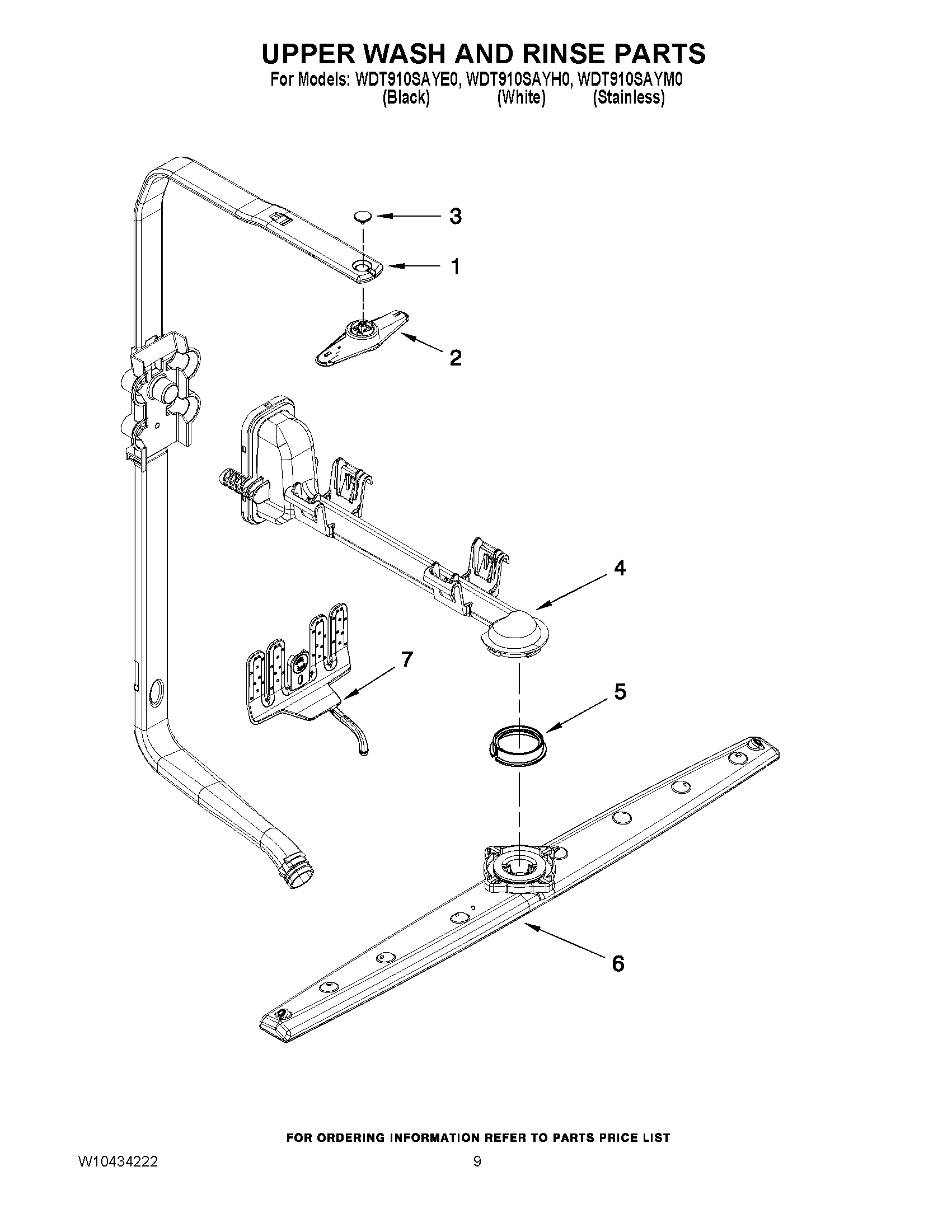 UPPER WASH AND RINSE PARTS
For Models: WDT910SAYE0, WDT910SAYH0, WDT910SAYM0
(Black) (White) (Stainless)

3
1
2
4
7
5
6

FOR ORDERING INFORMATION REFER TO PARTS PRICE LIST
W10434222
9