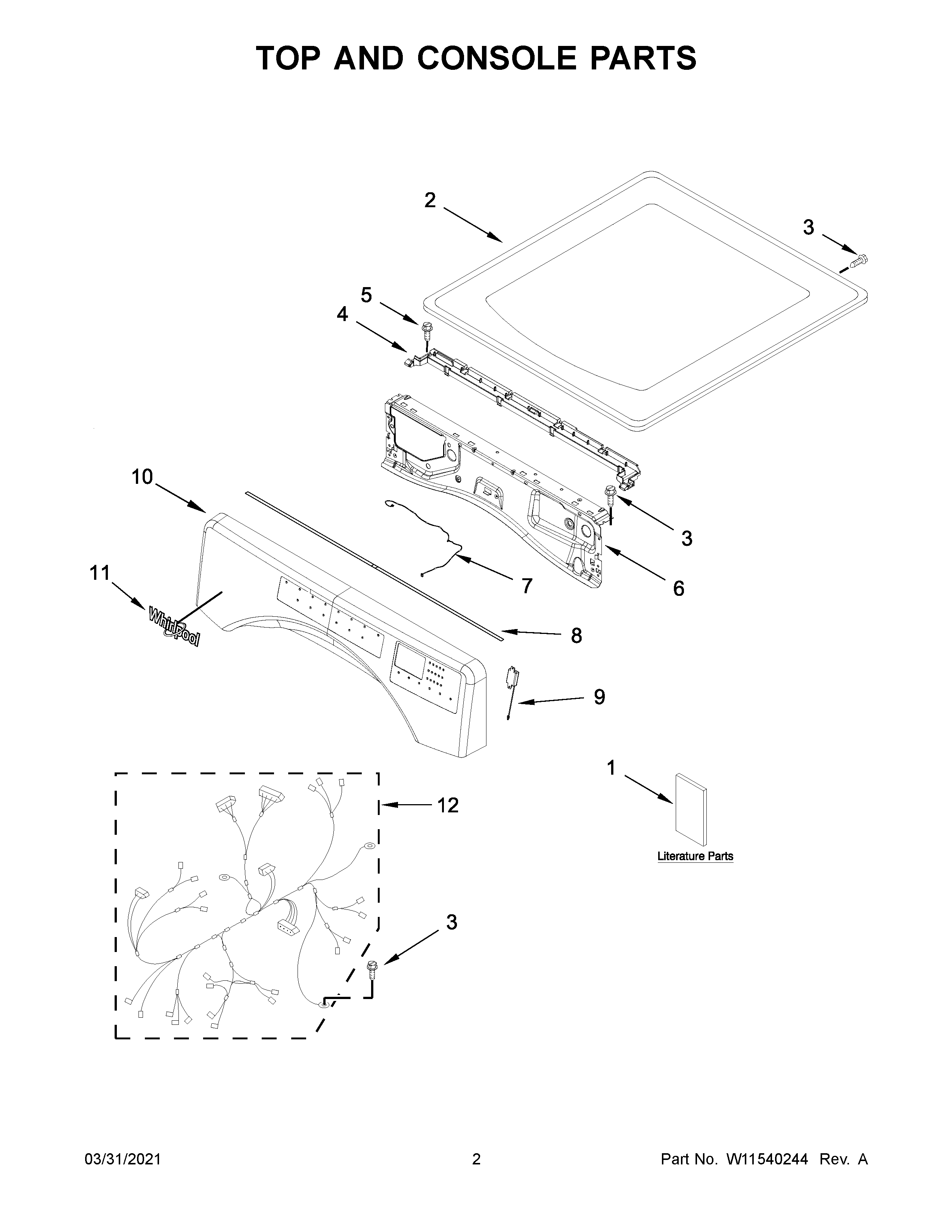 TOP AND CONSOLE PARTS

2

3

5

4

10

3

11

7

6

Whirlpool

8

9

1

12

Literature Parts

3

03/31/2021

2

Part No. W11540244 Rev. A