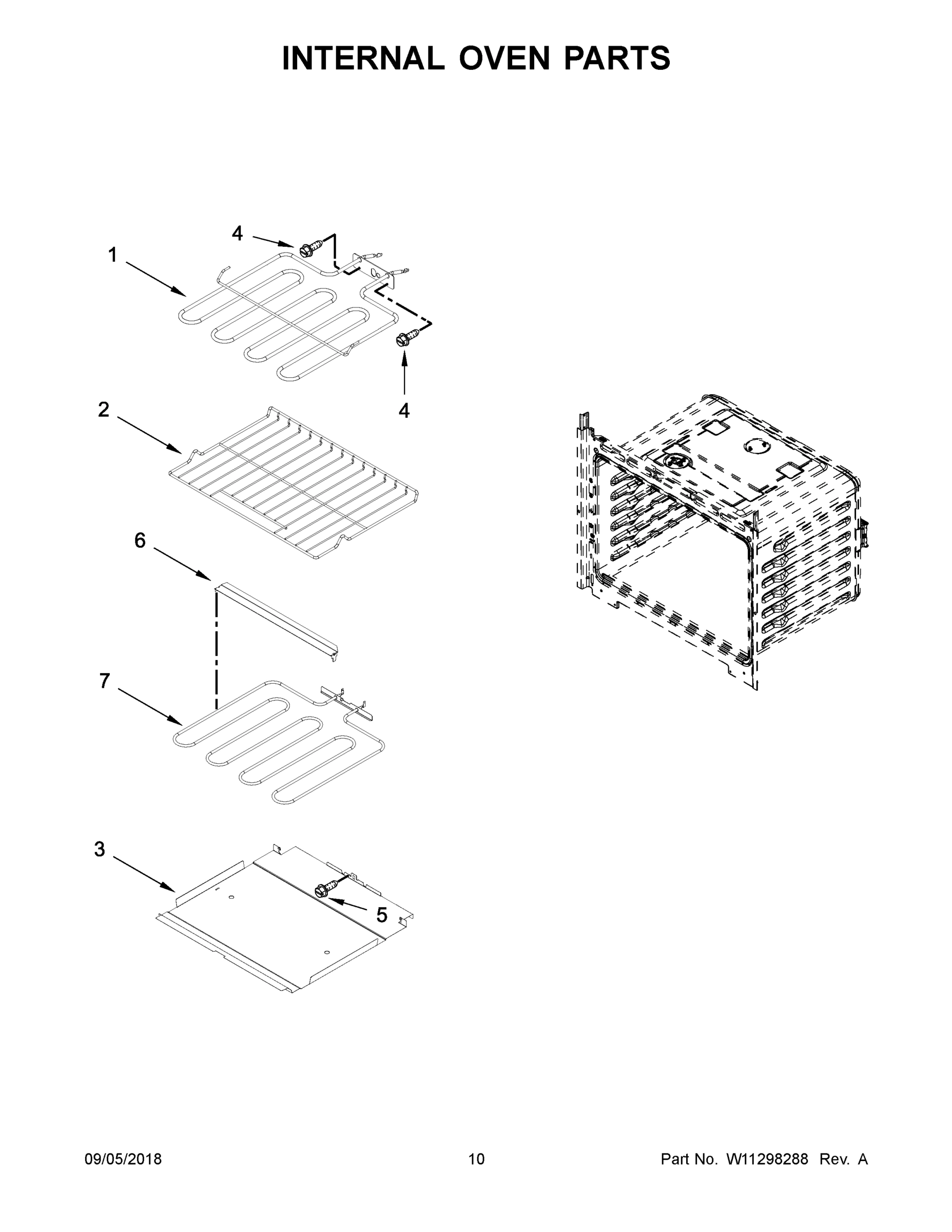 INTERNAL OVEN PARTS

4
1
4
2
6
7
3
5

09/05/2018
10
Part No. W11298288 Rev. A