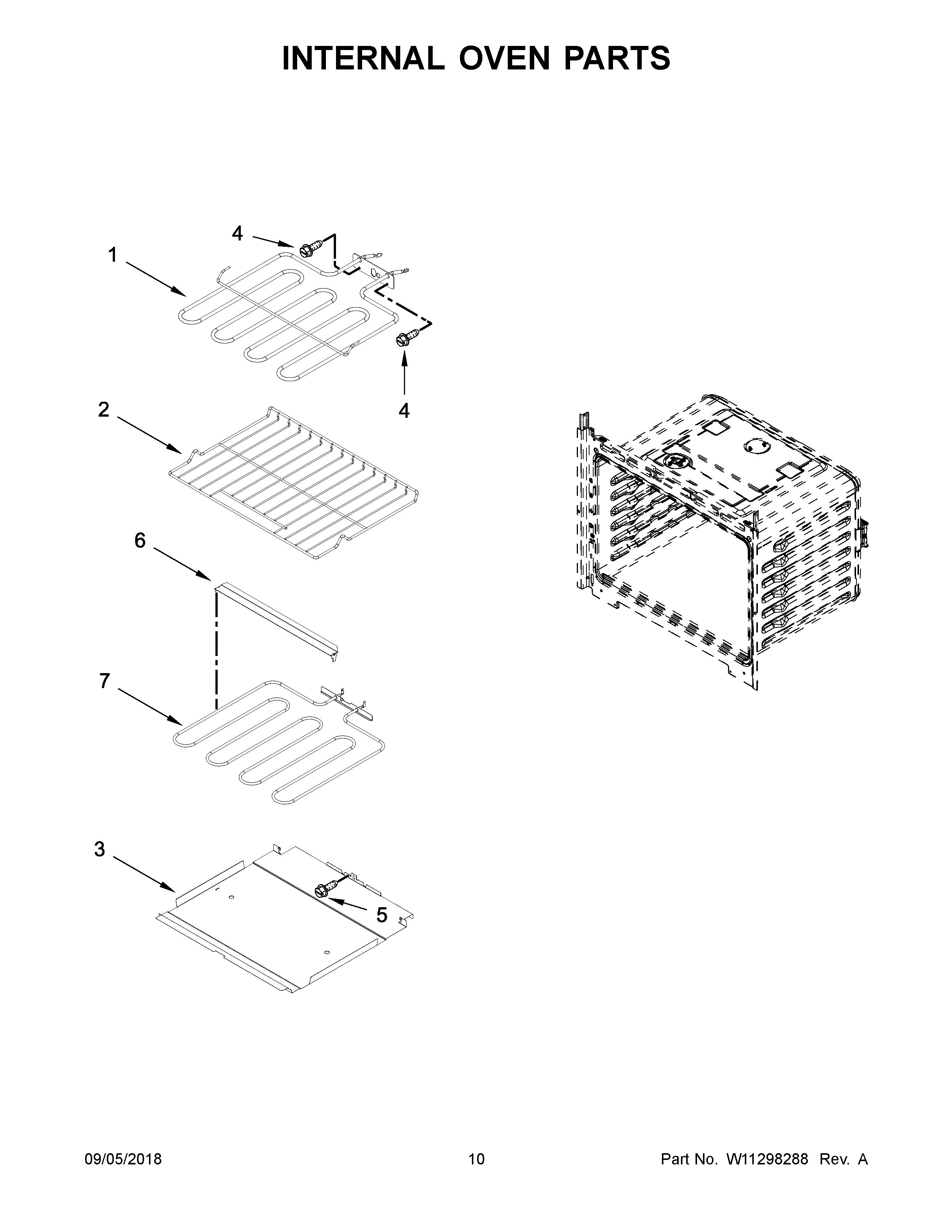 INTERNAL OVEN PARTS

4
1
4
2
6
7
3
5

09/05/2018
10
Part No. W11298288 Rev. A