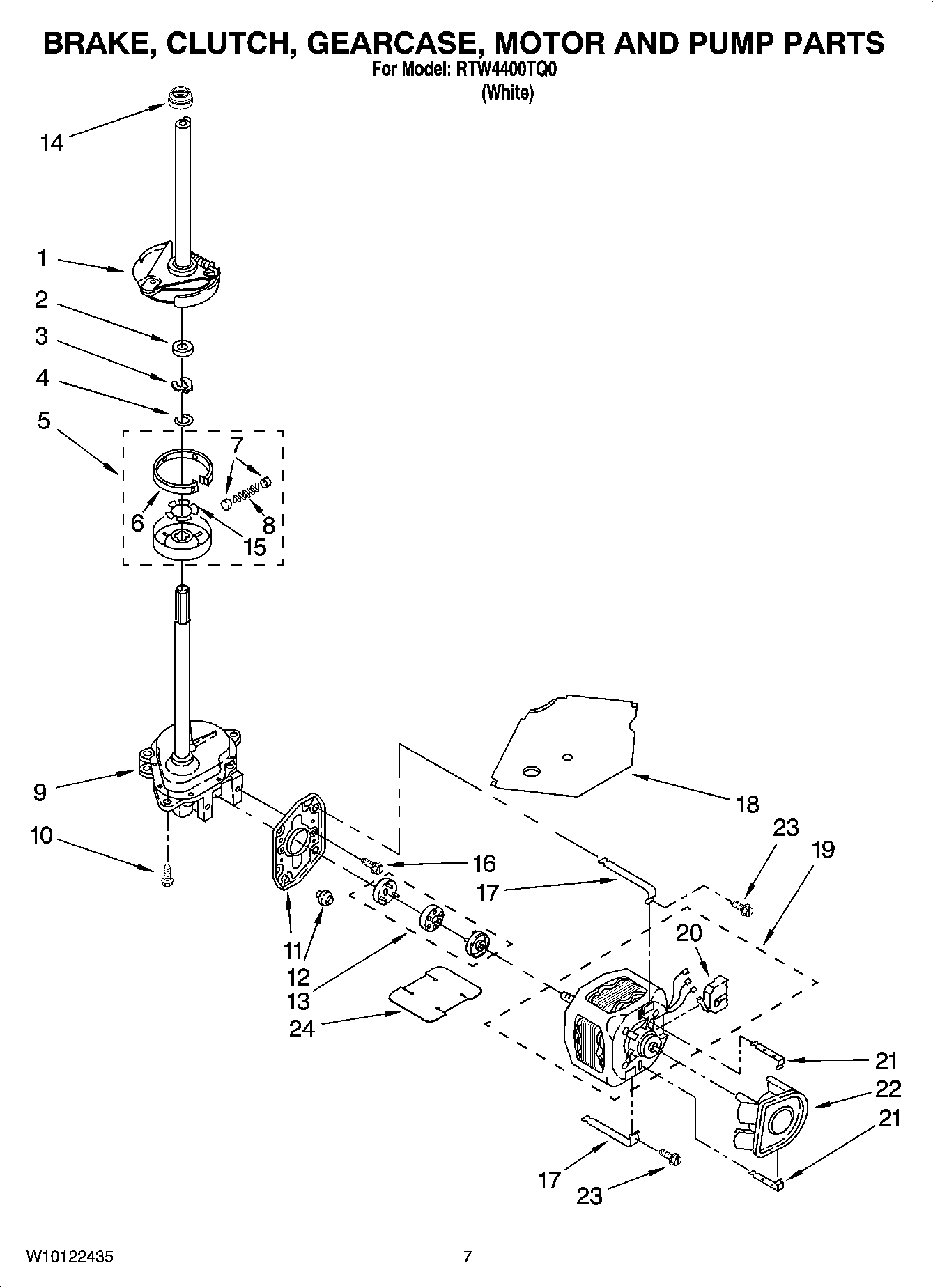 BRAKE, CLUTCH, GEARCASE, MOTOR AND PUMP PARTS
For Model: RTW4400TQ0
(White)

14
1
2
3
4
5
7
6
8
15
9
10
18
23
19
16
17
20
11
12
13
24
21
22
21
17
23

W10122435
7